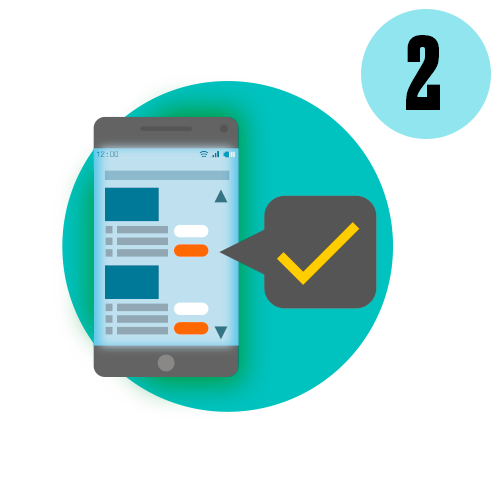 2

12:00