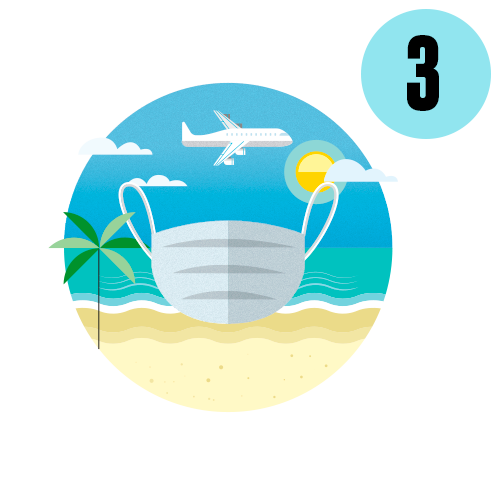 3