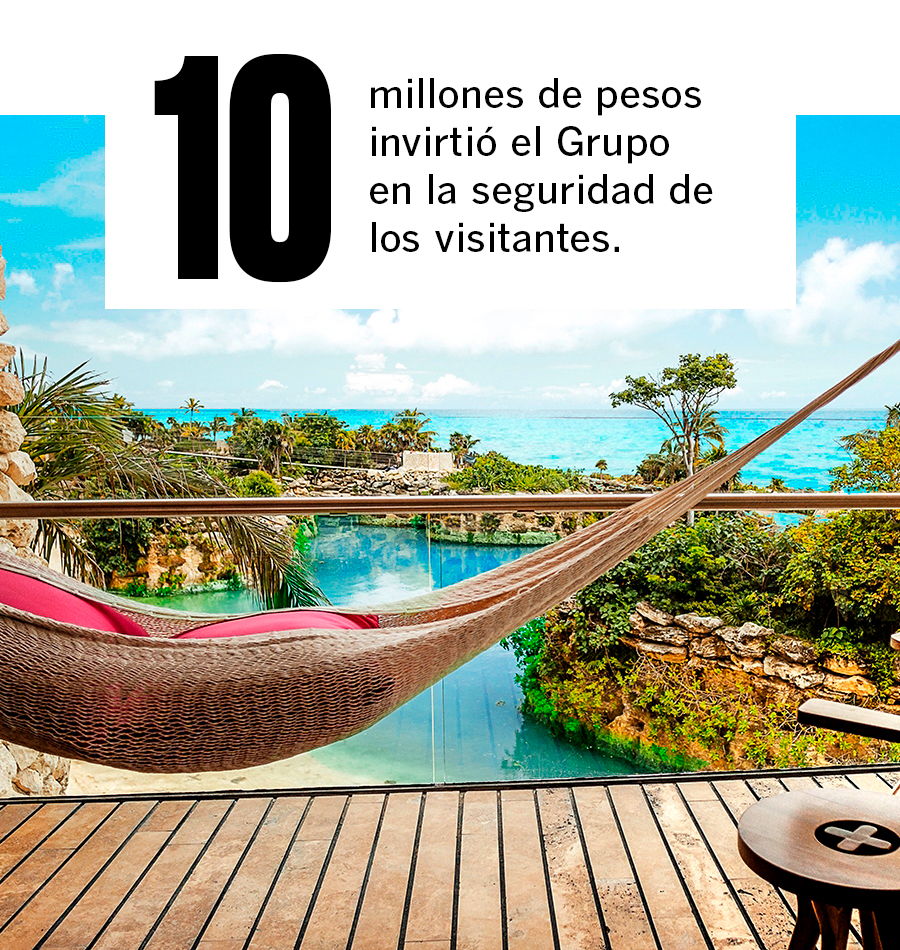 10

millones de pesos invirtió el Grupo en la seguridad de los visitantes.