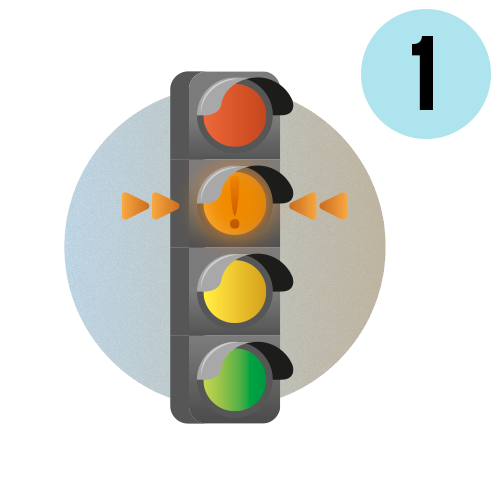 1

!