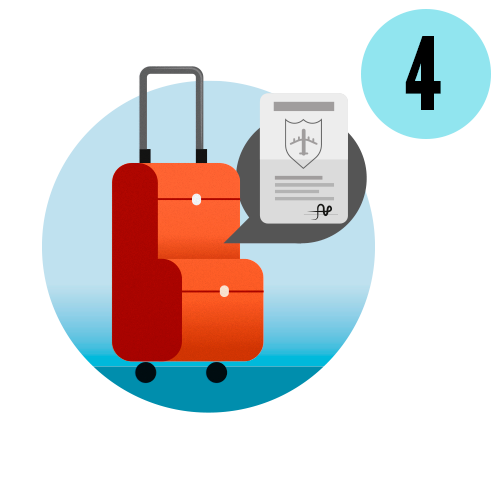 4