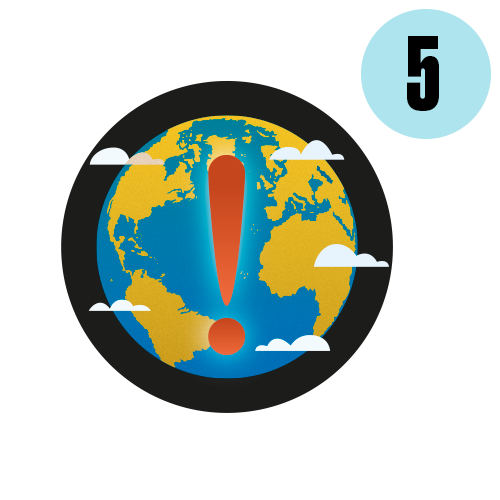 5

!