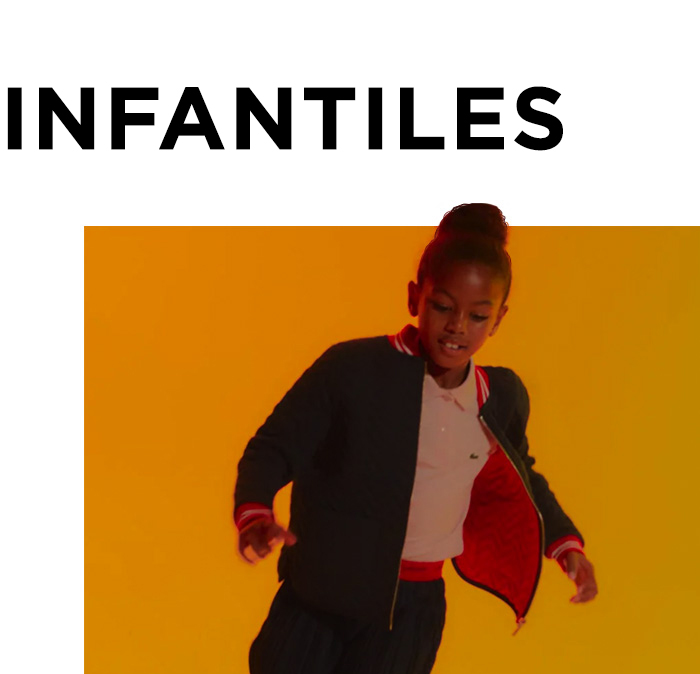 INFANTILES