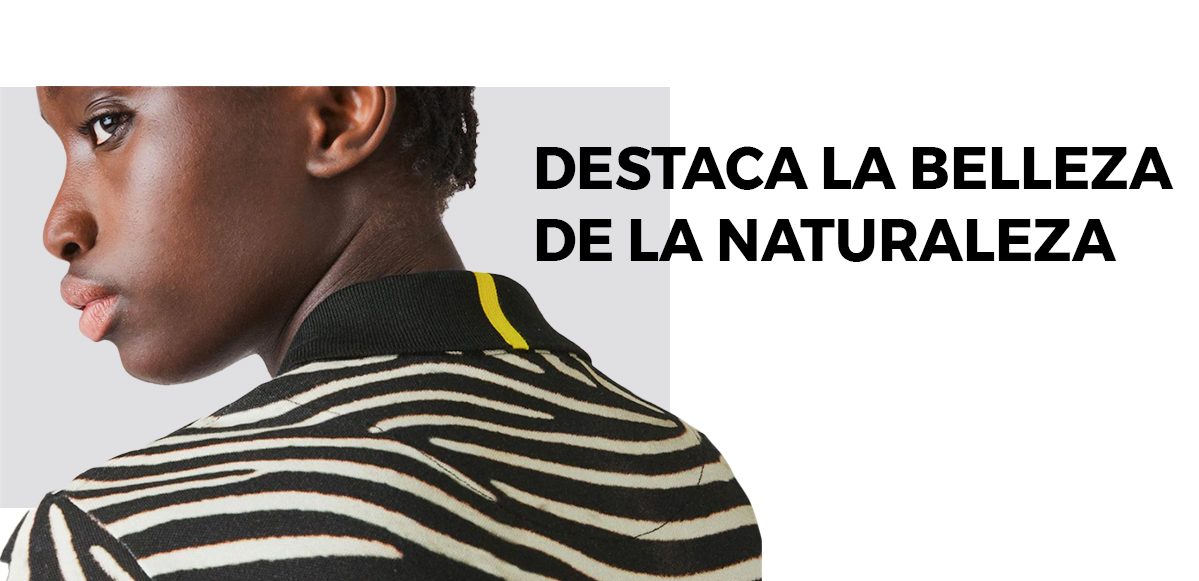 DESTACA LA BELLEZA DE LA NATURALEZA