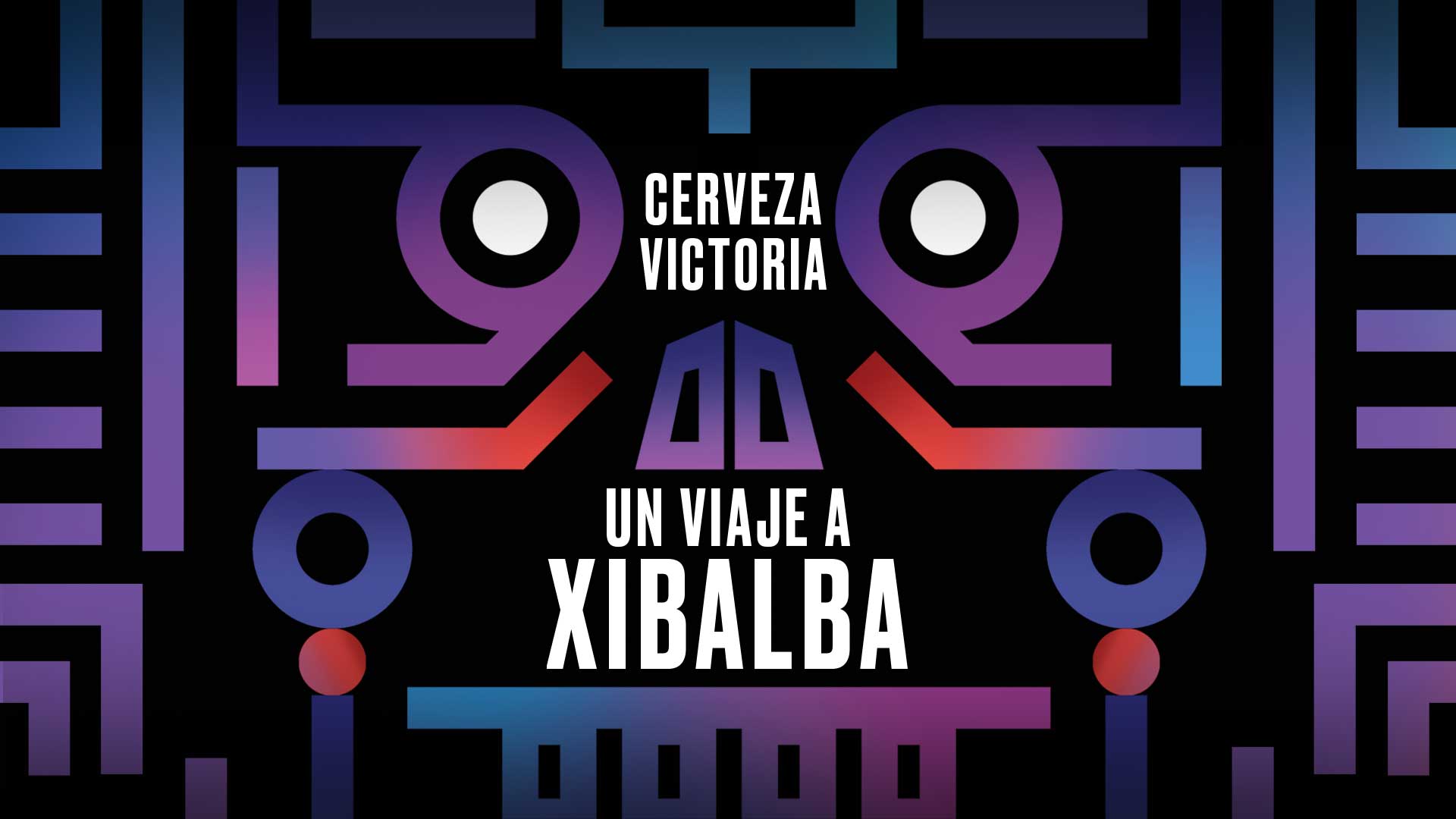 CERVEZA VICTORIA

UN VIAJE A XIBALBA