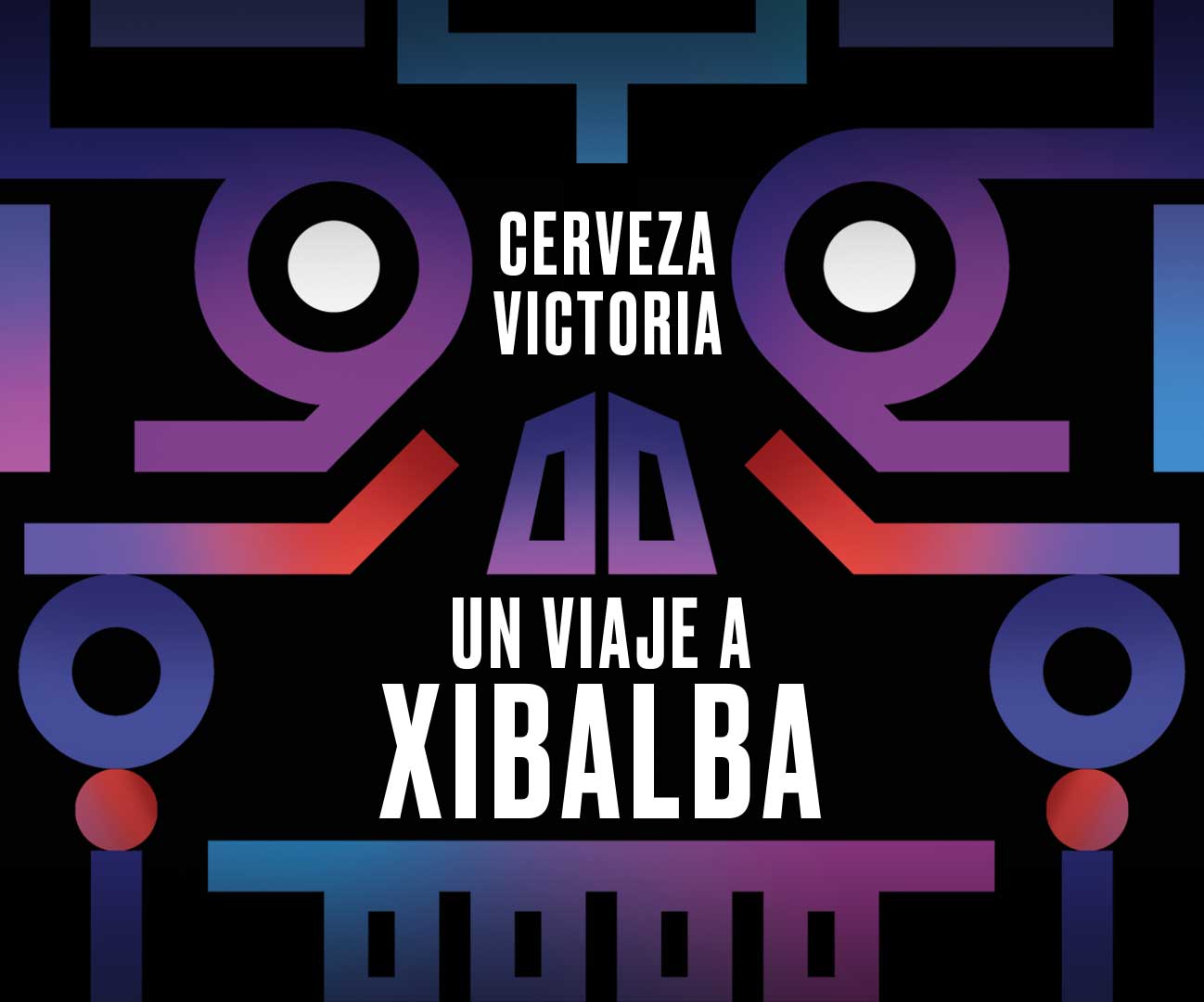 CERVEZA
VICTORIA

UN VIAJE A
XIBALBA