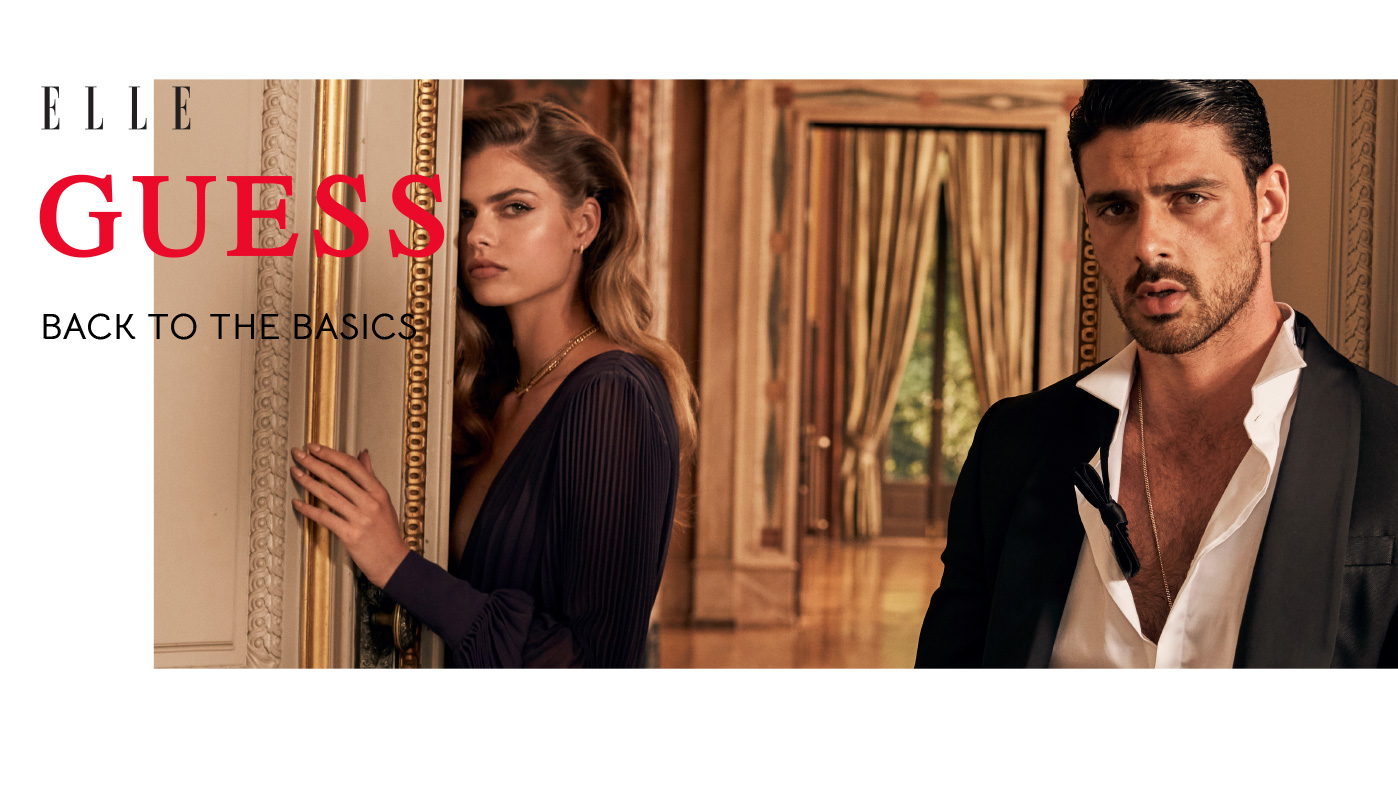 ELLE

GUESS

BACK TO THE BASICS