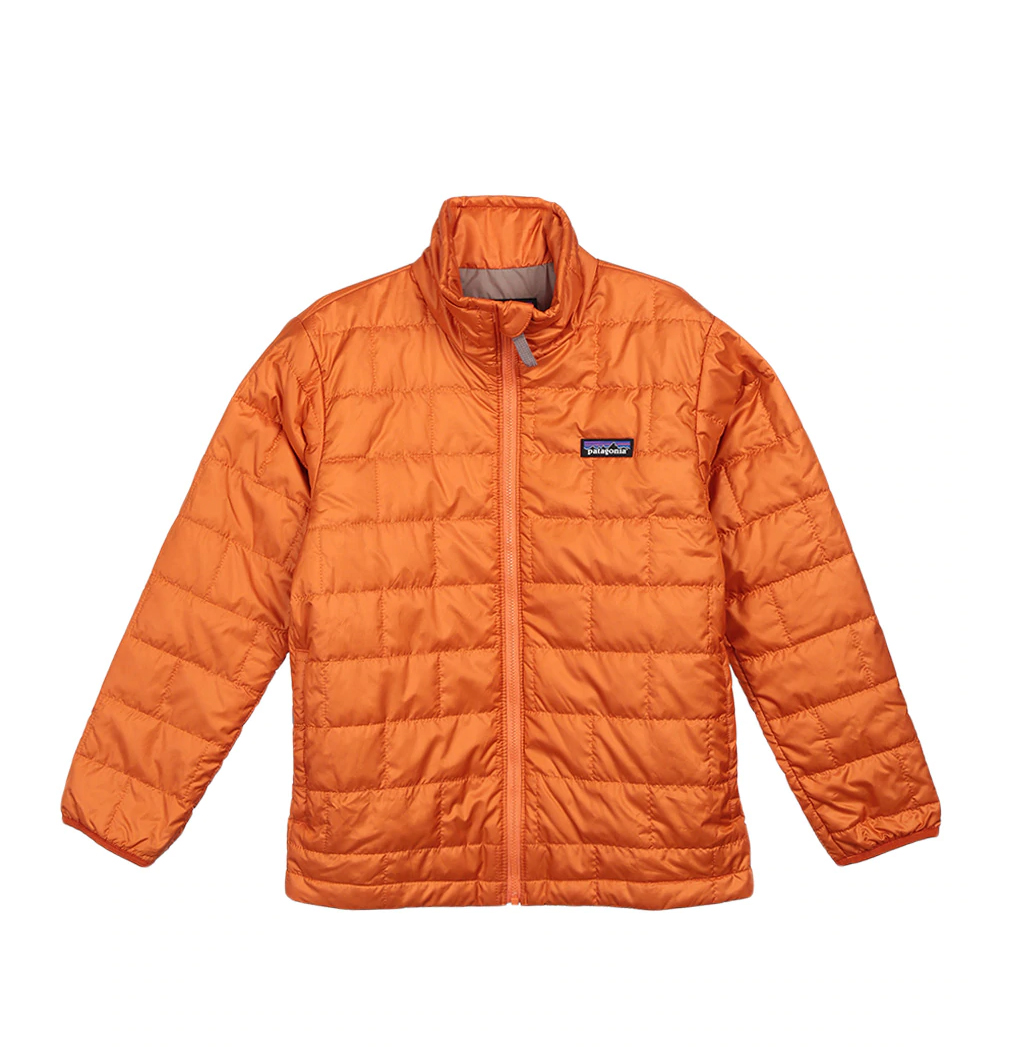 patagonia