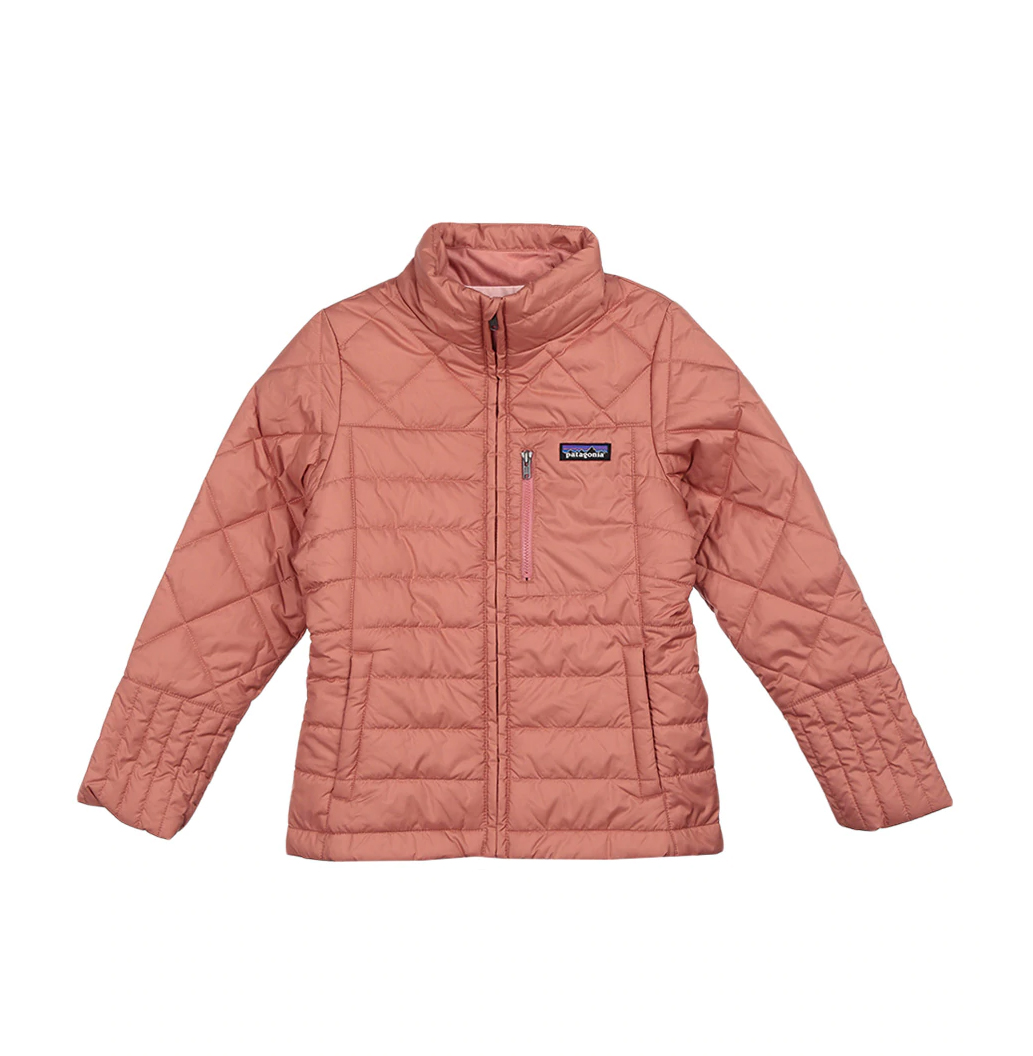 patagonia