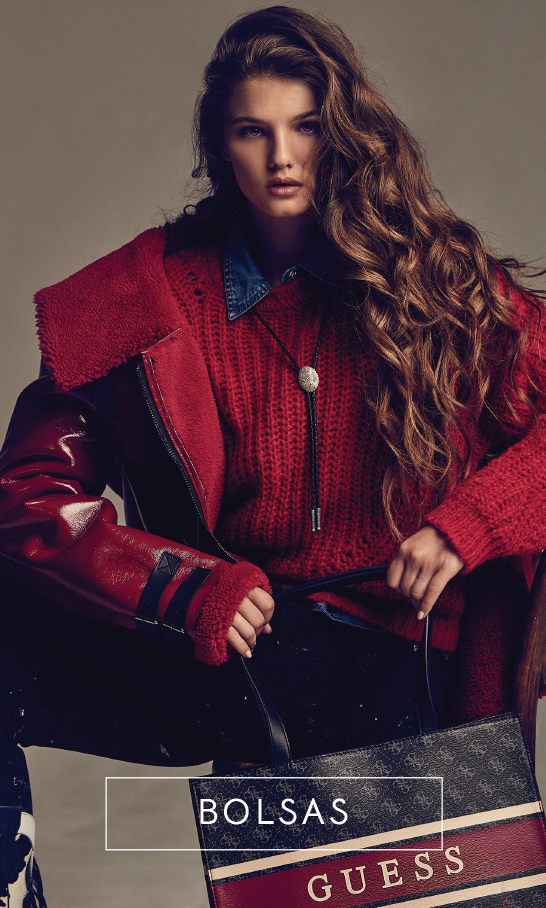 BOLSAS

GUESS