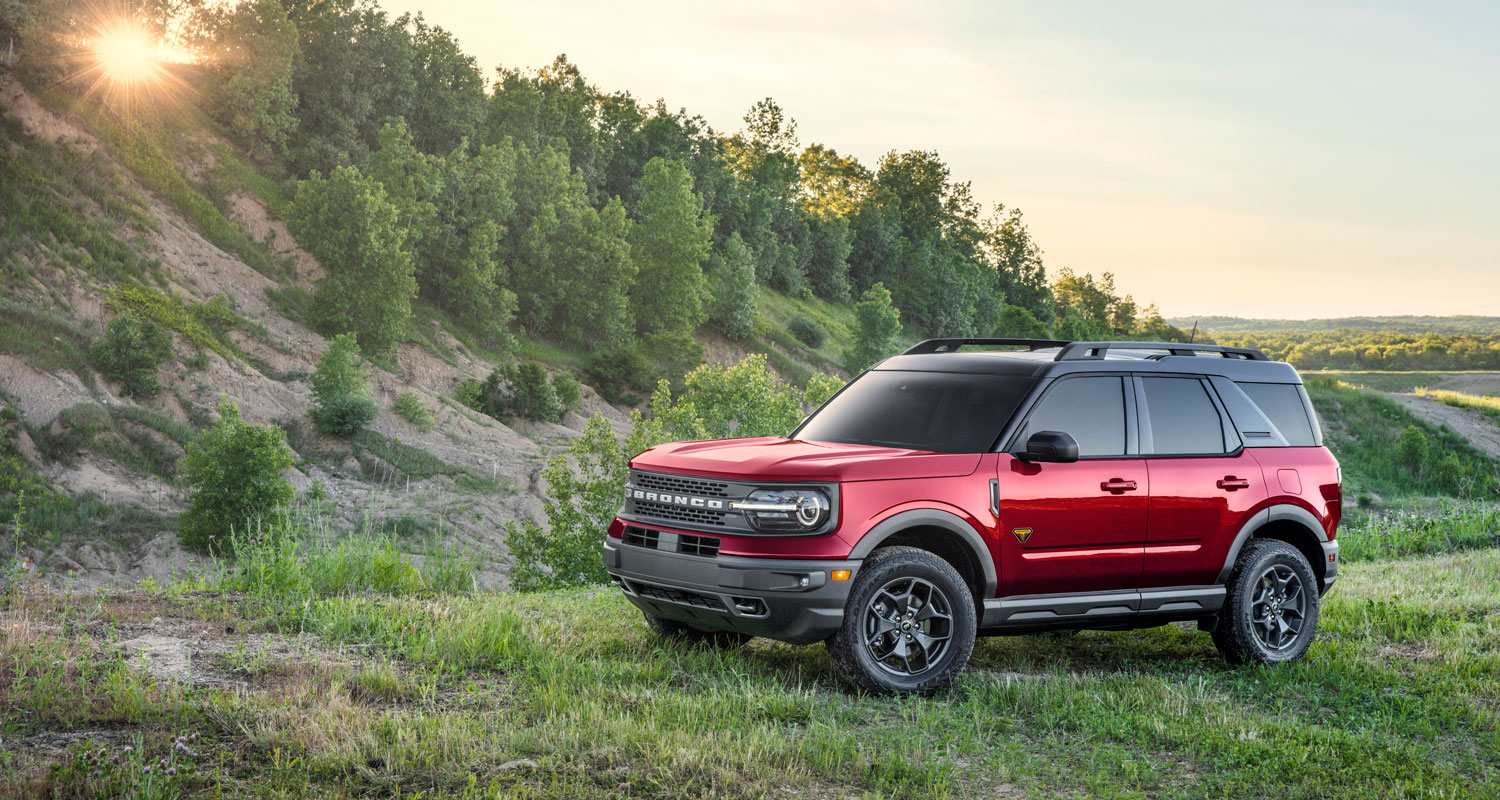 BRONCO