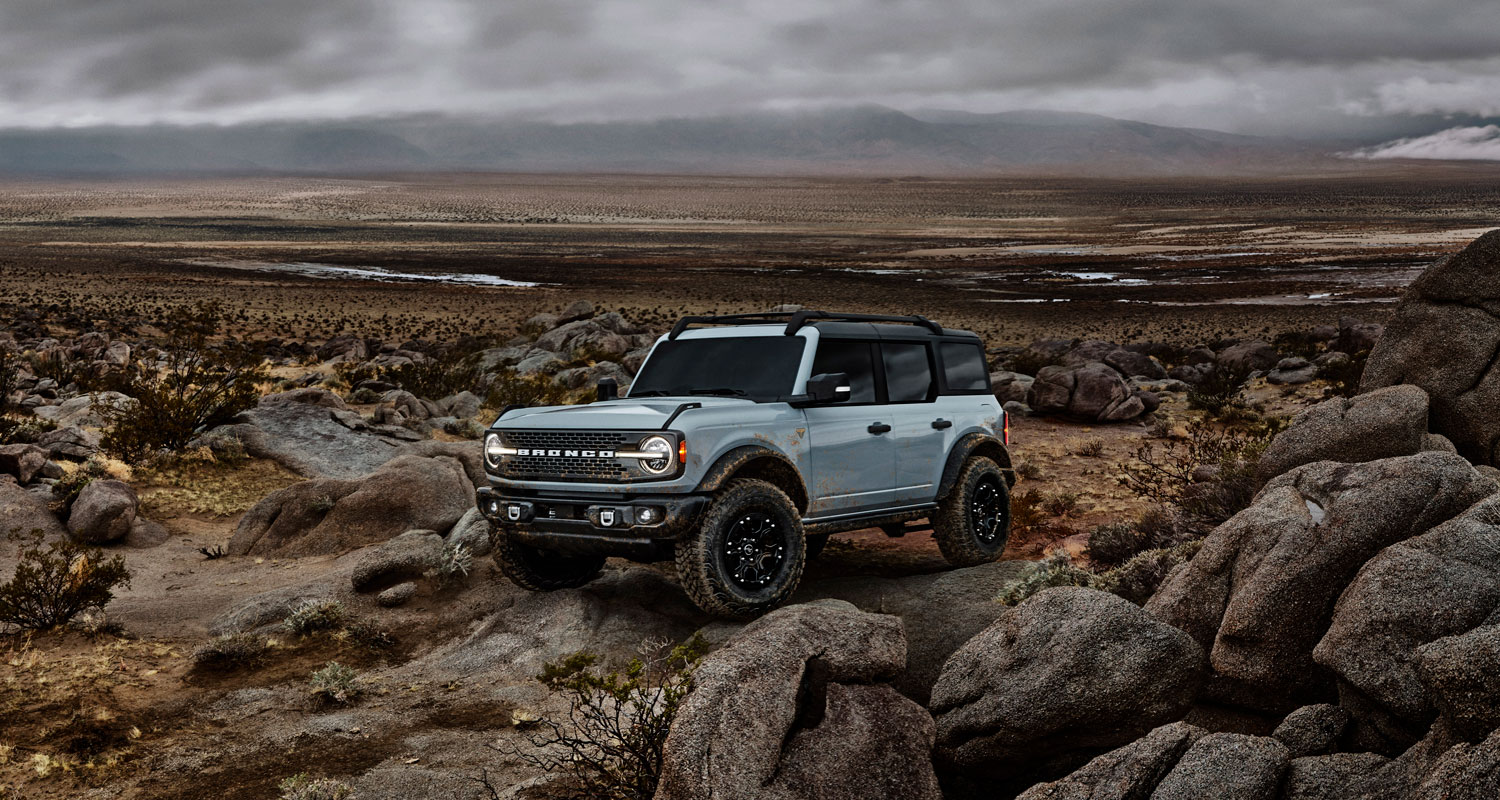 BRONCO