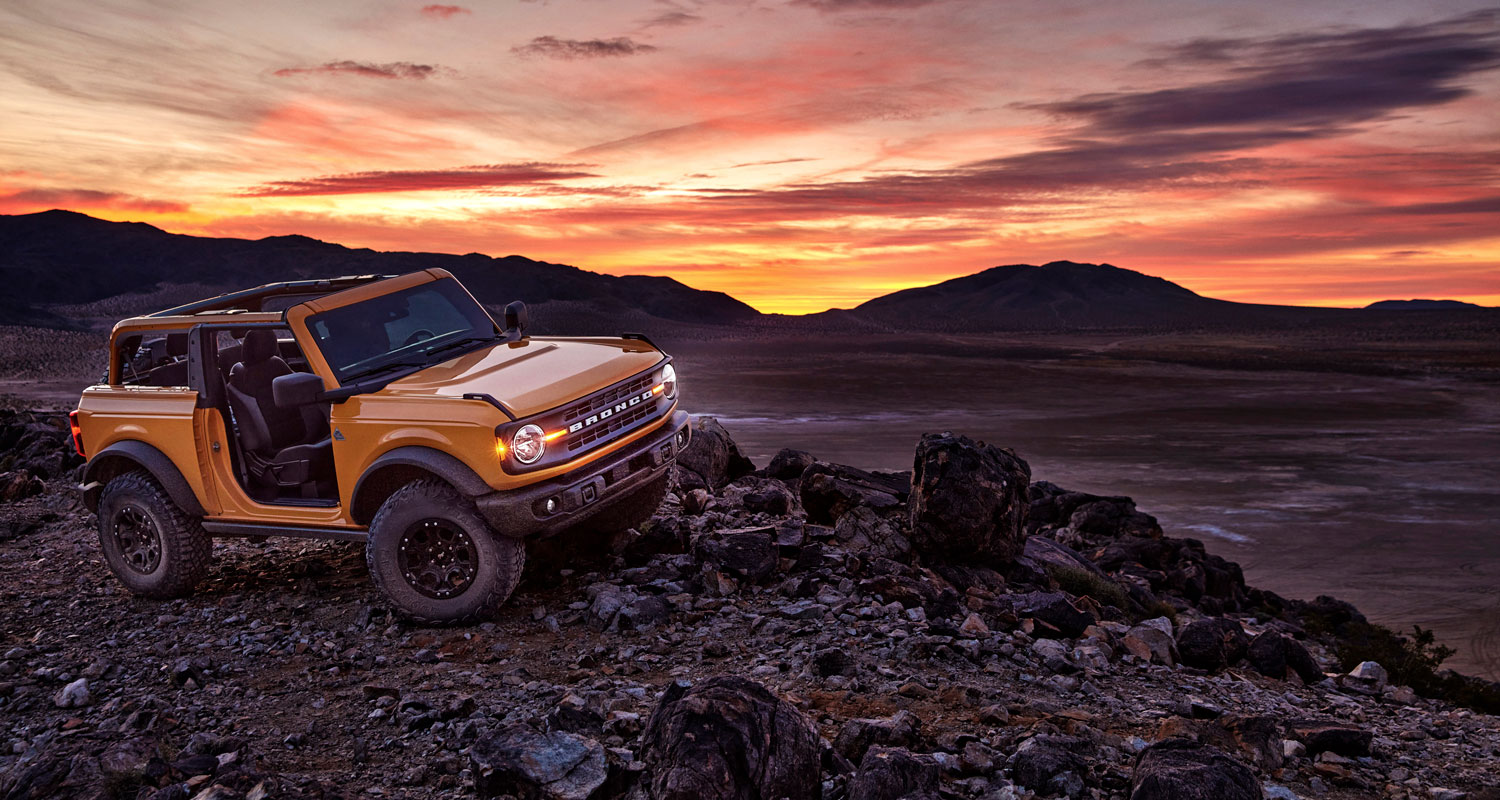 BRONCO