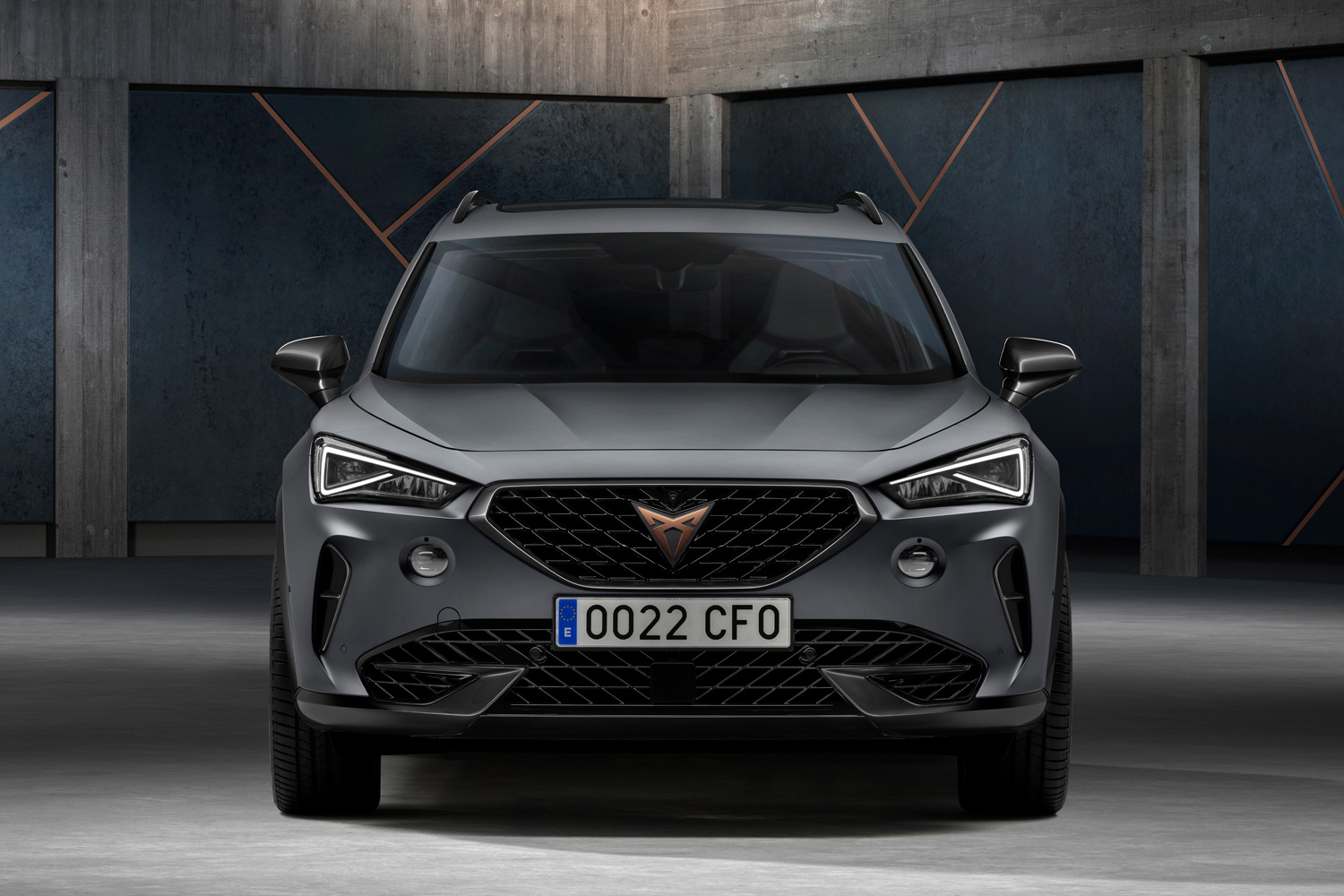 E
0022 CFO