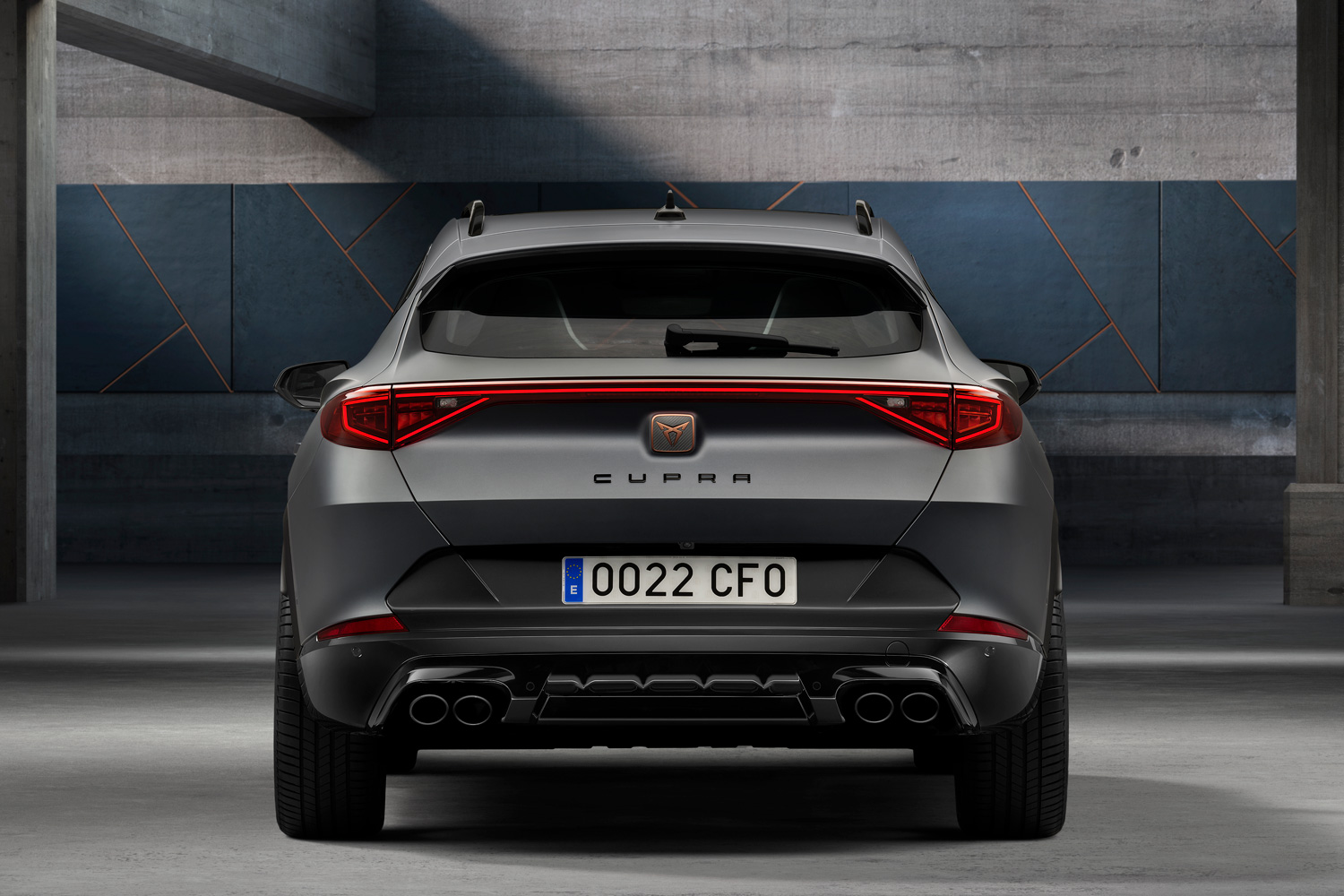 CUPRA

E 0022 CFO