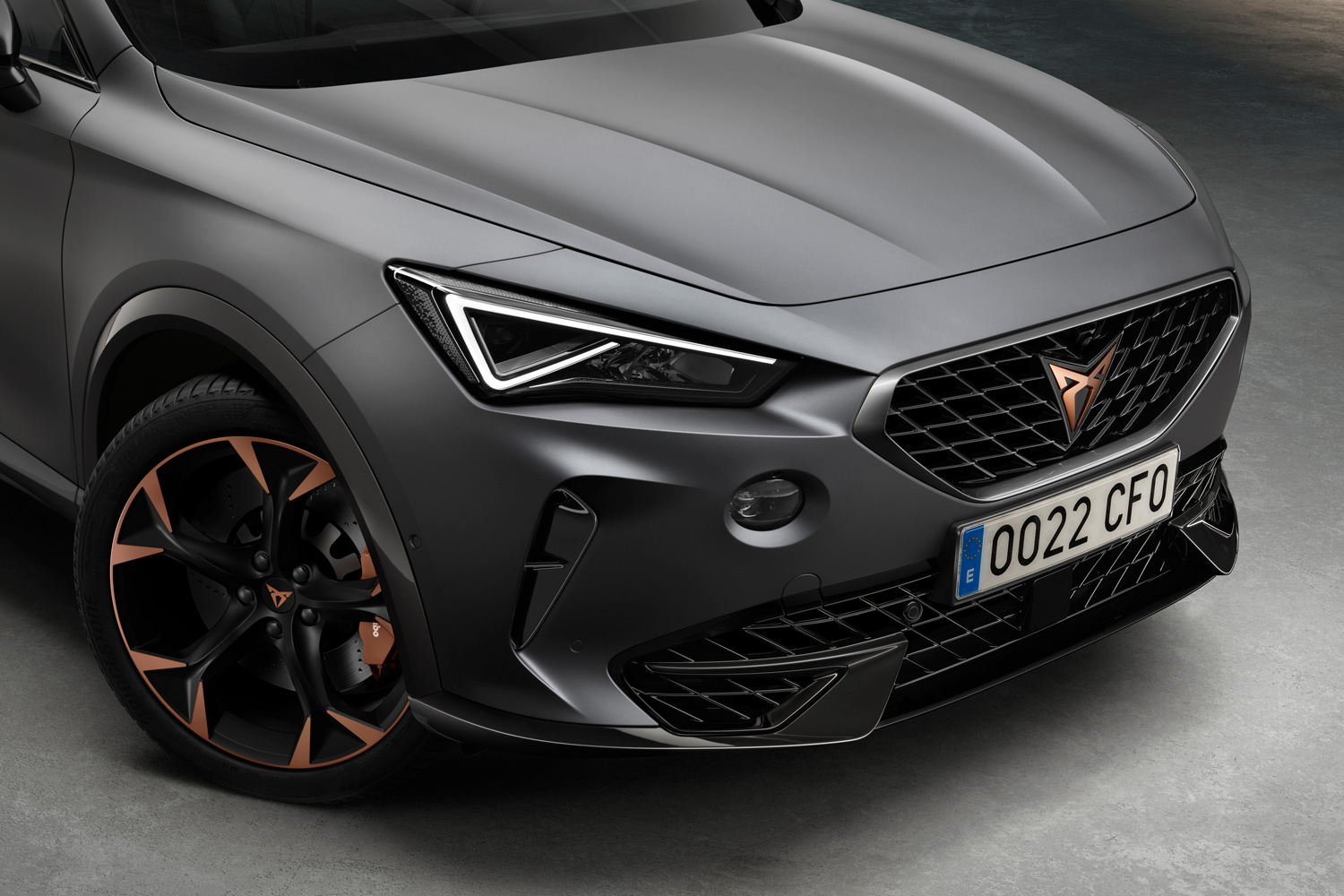 E
0022 CFO