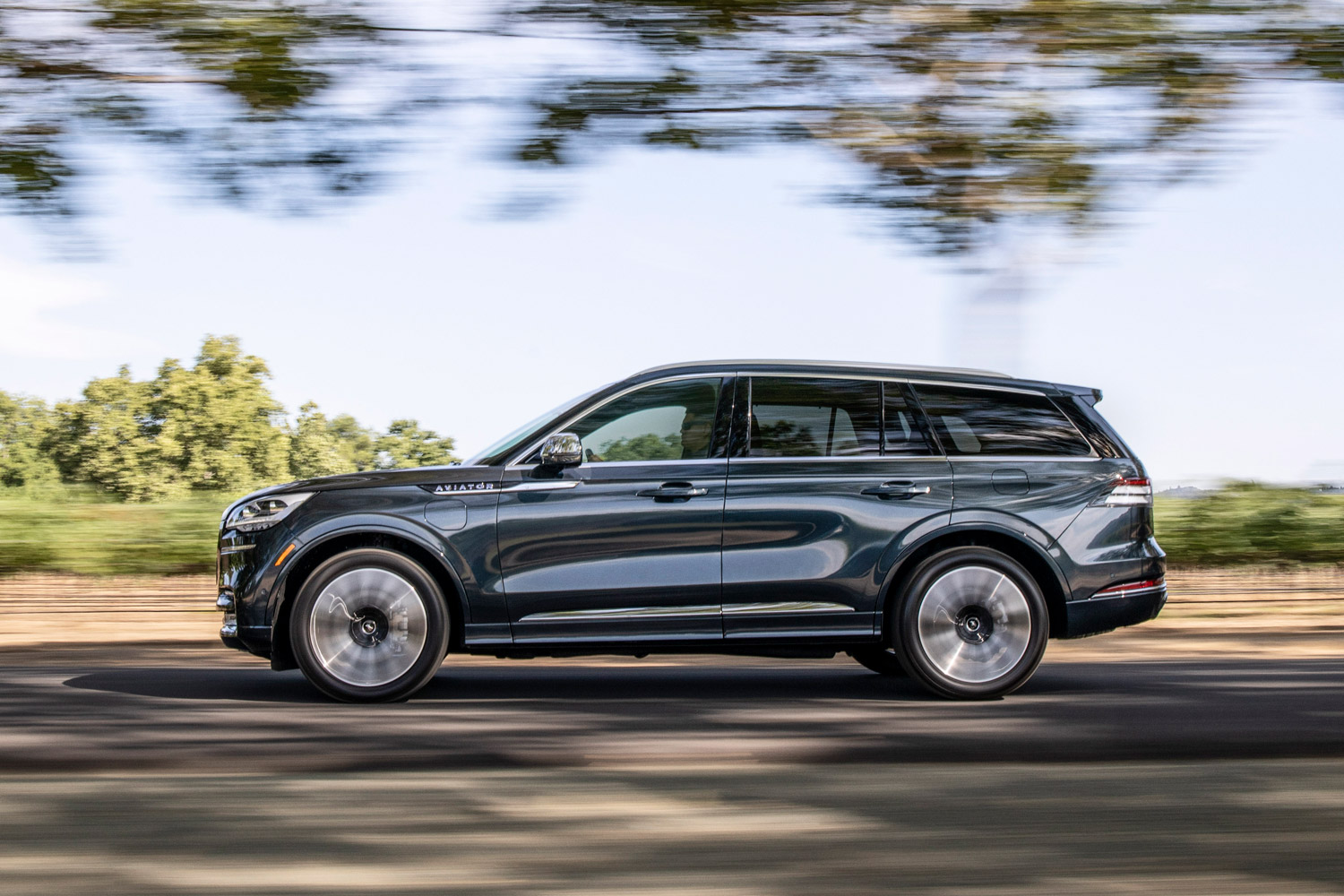 AVIATOR