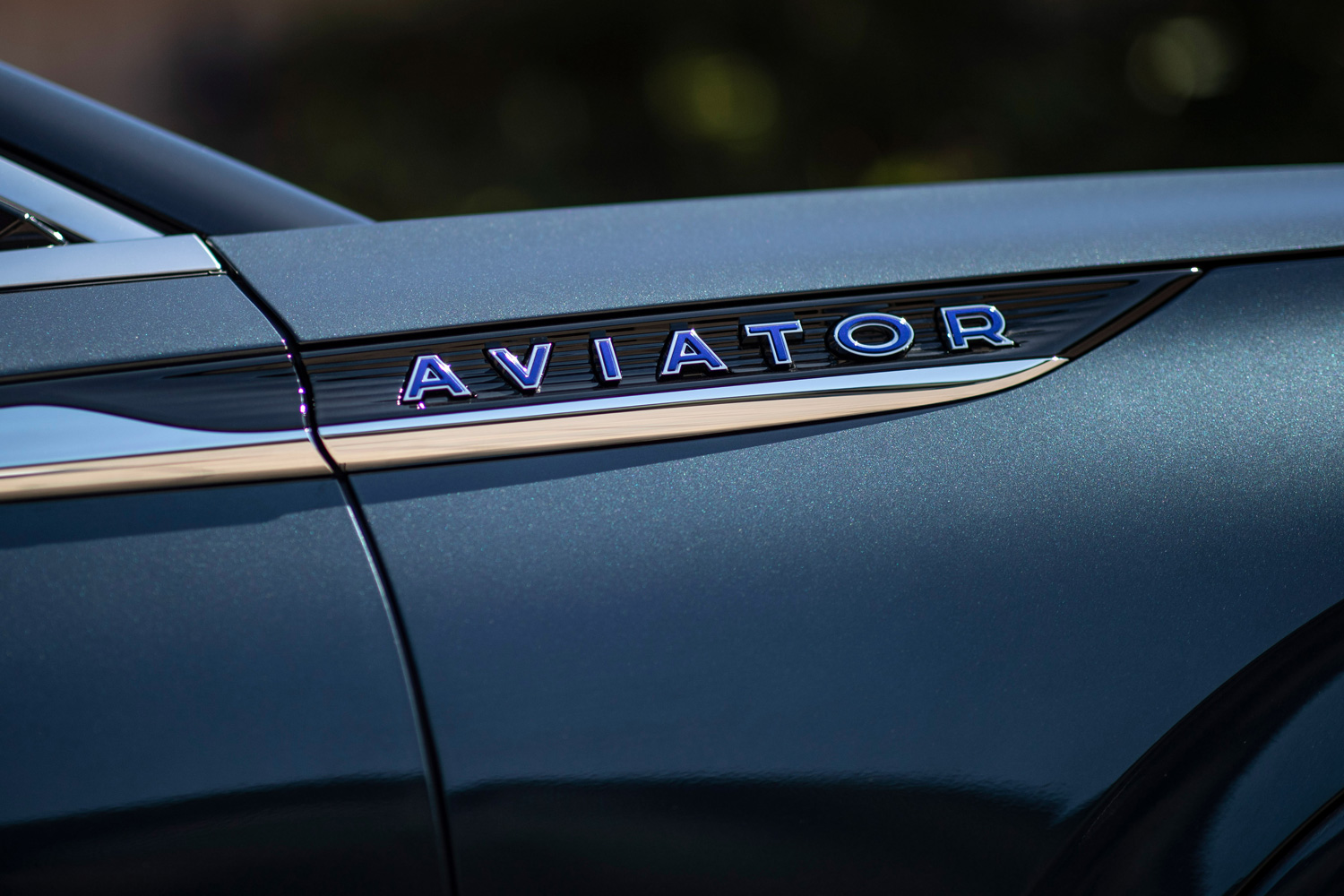 AVIATOR