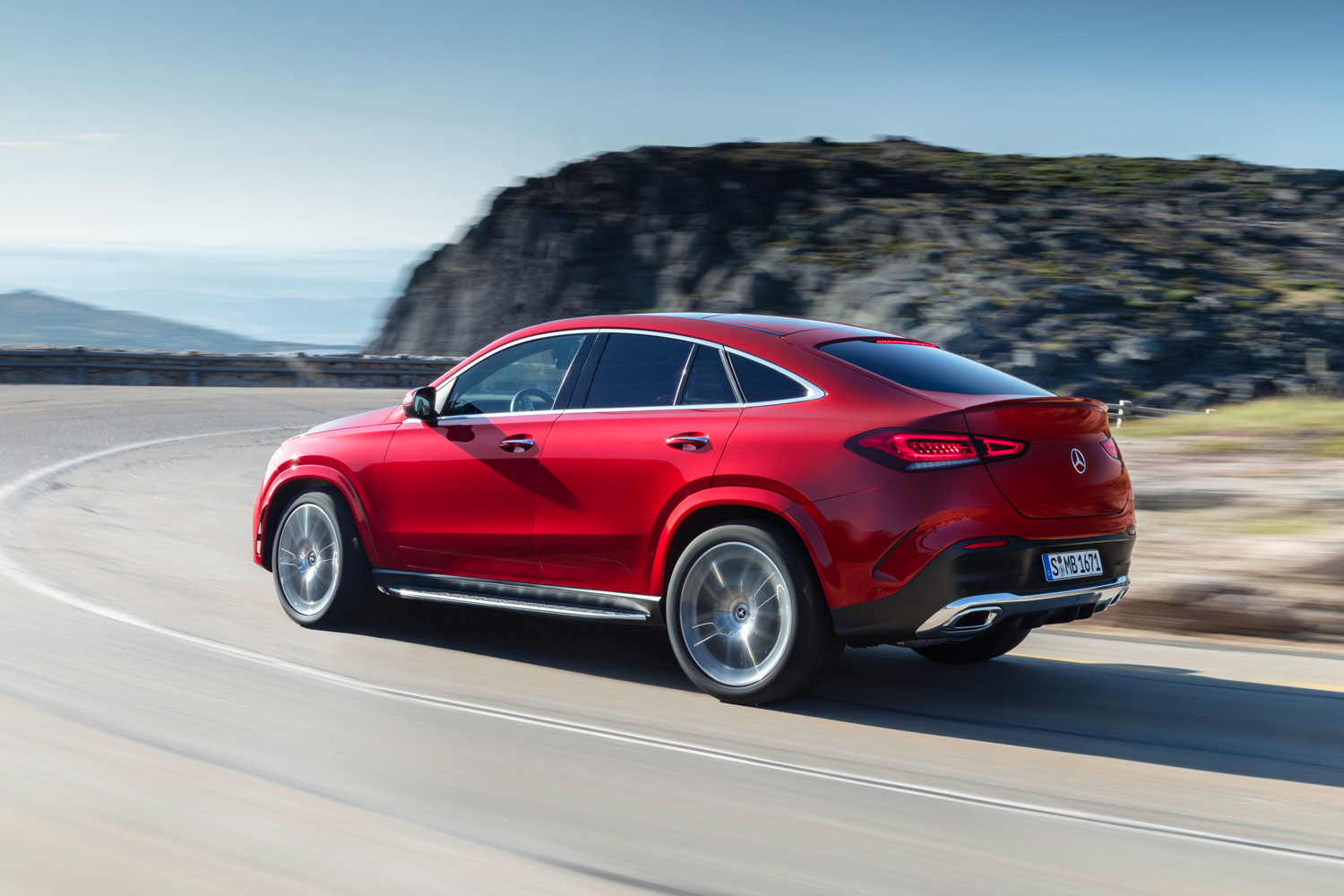 S MB 1671