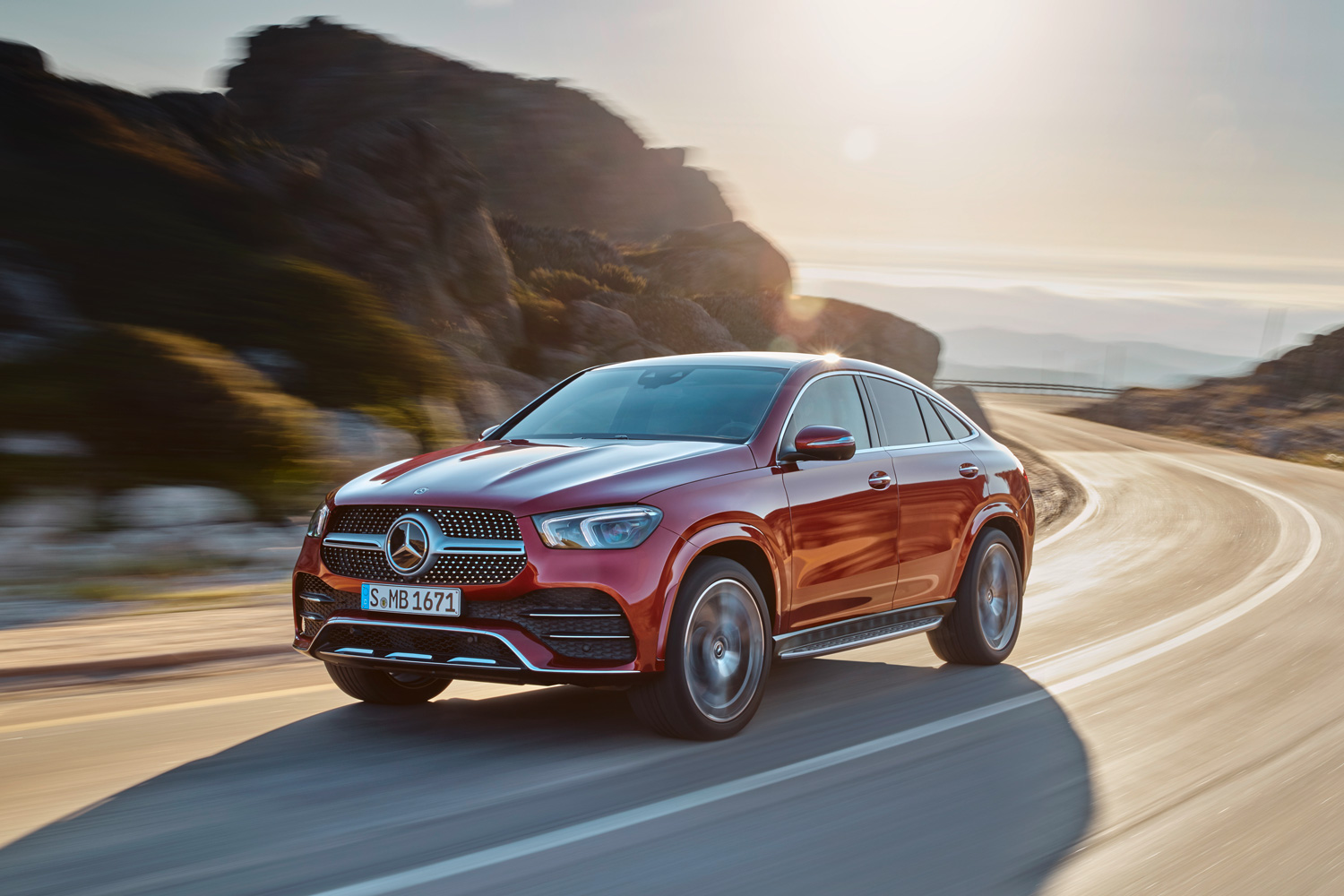 S MB 1671