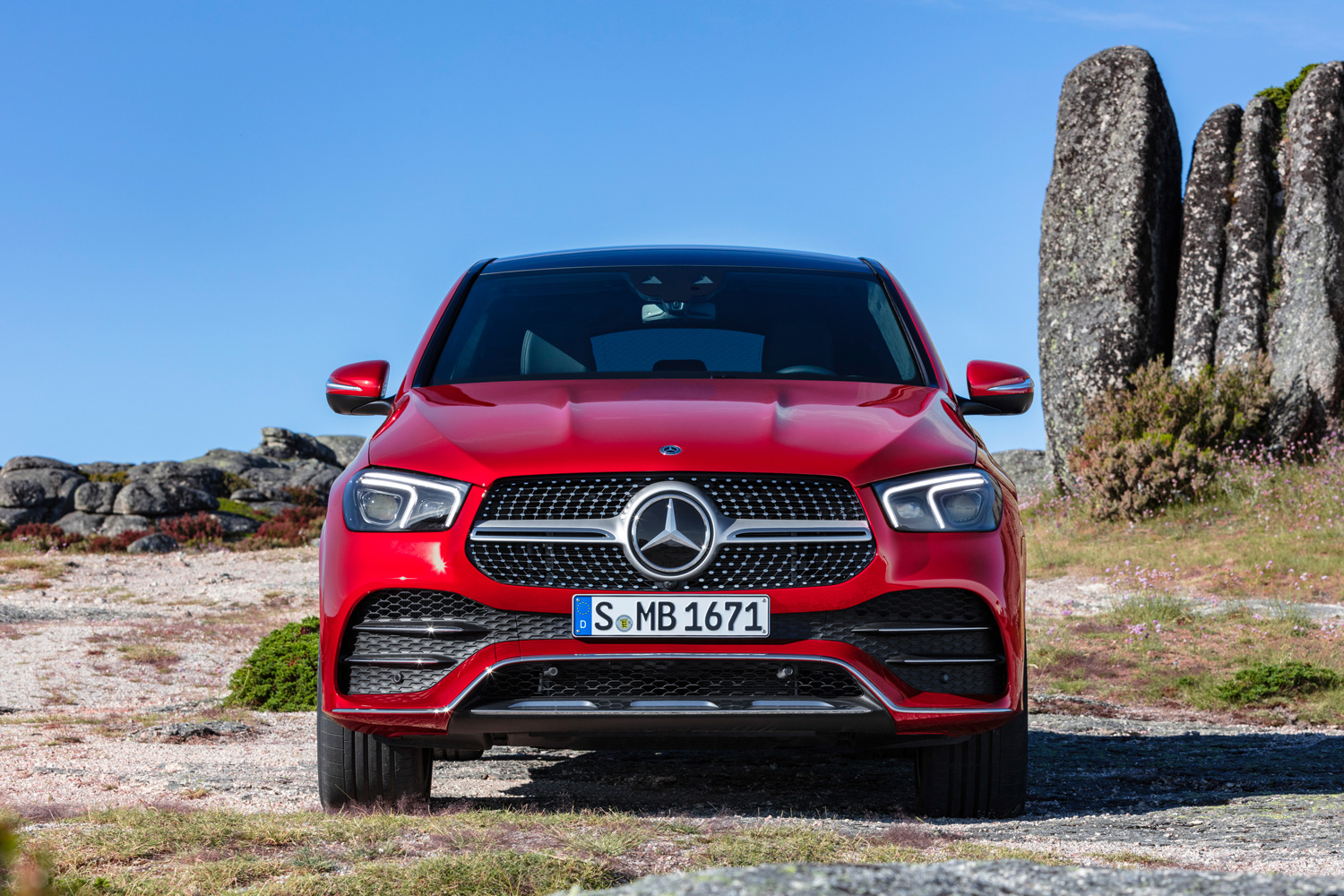 D S MB 1671