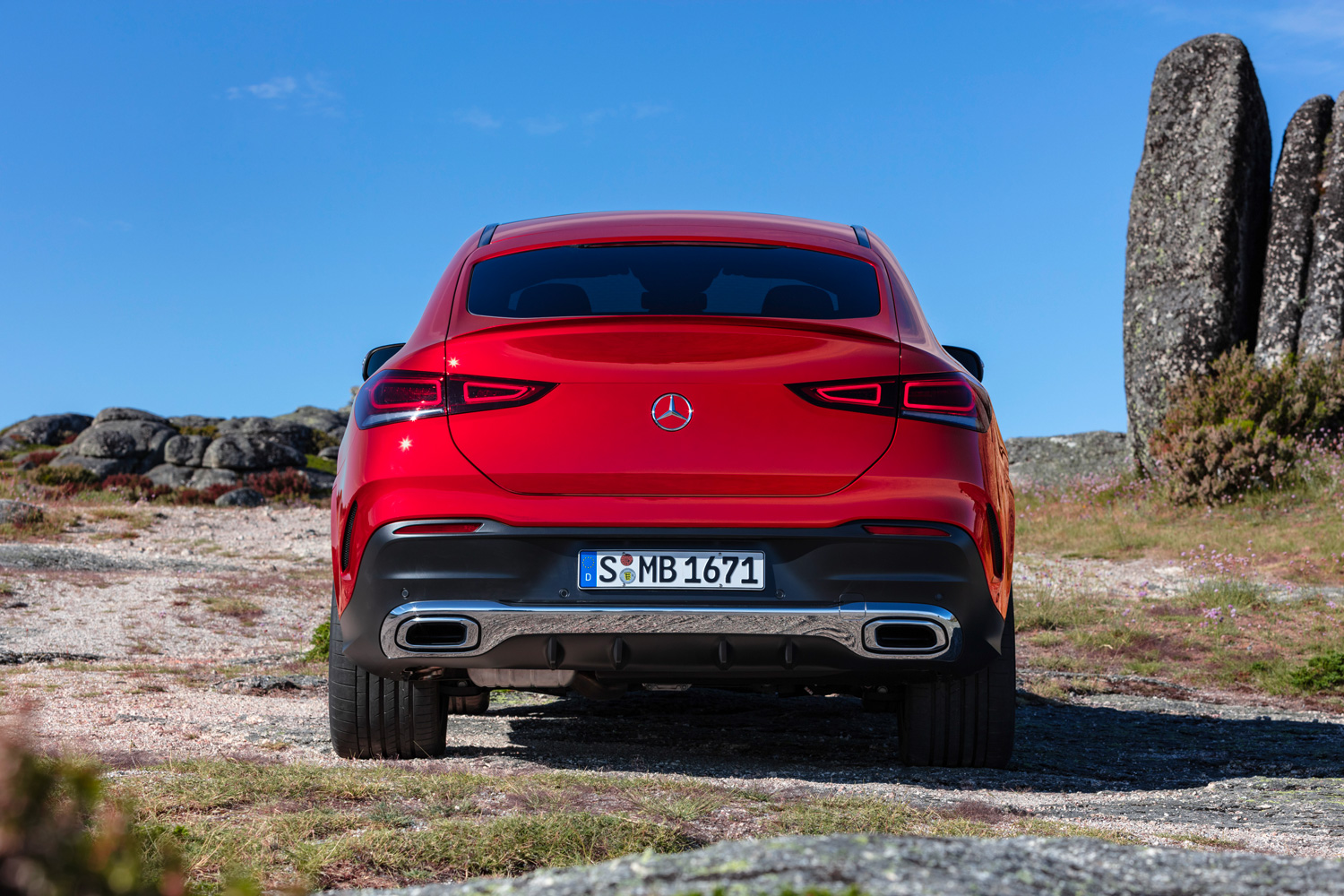 D S MB 1671