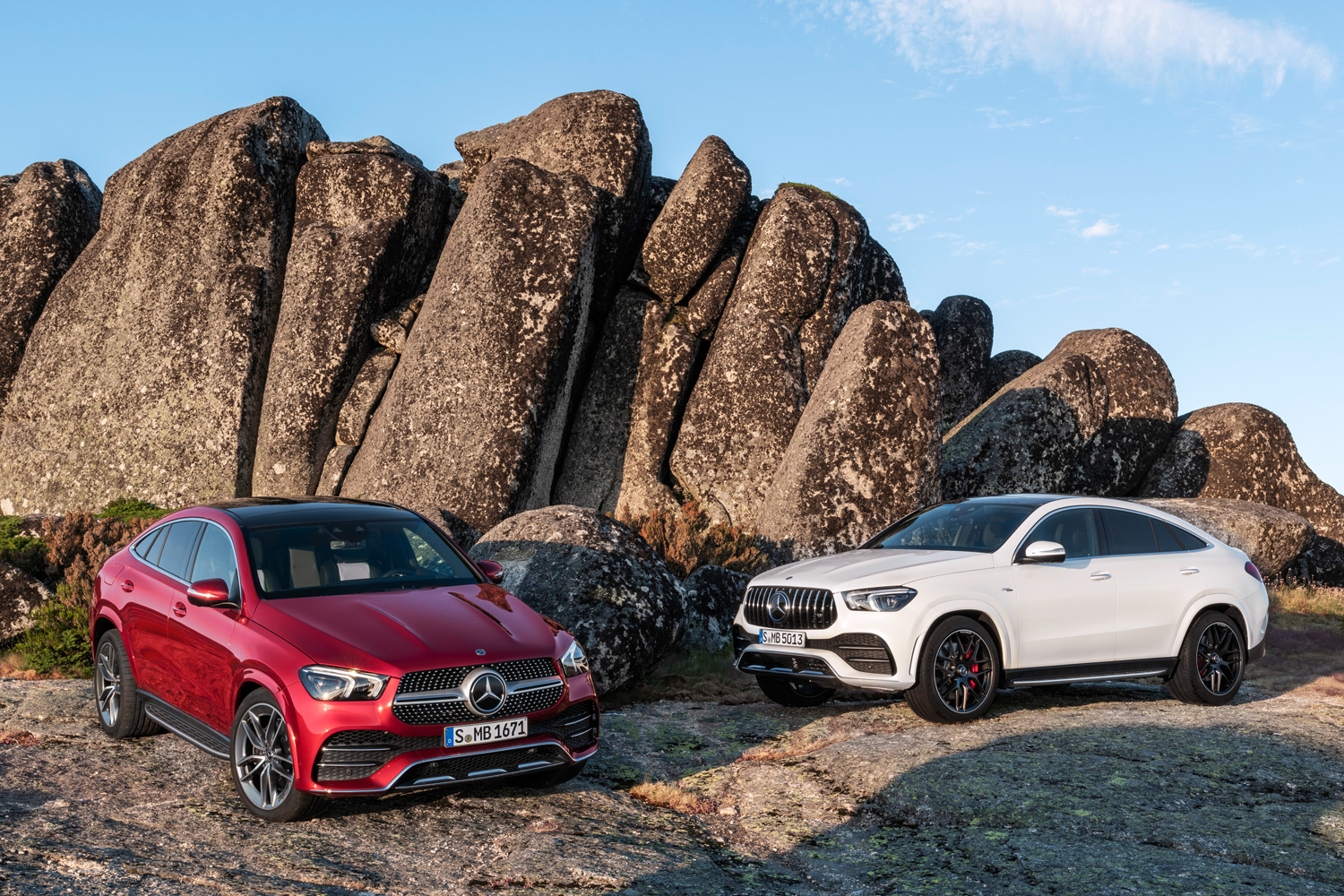 S MB 1671

S MB 5013