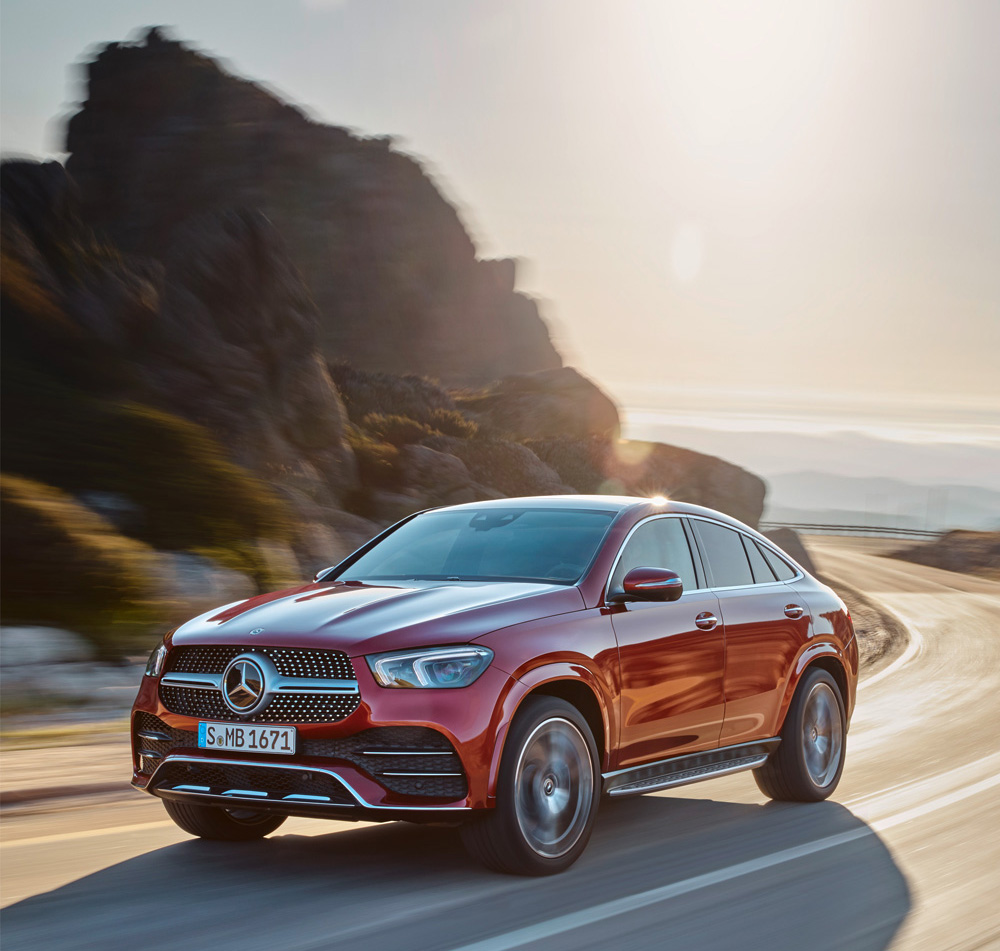 S MB 1671