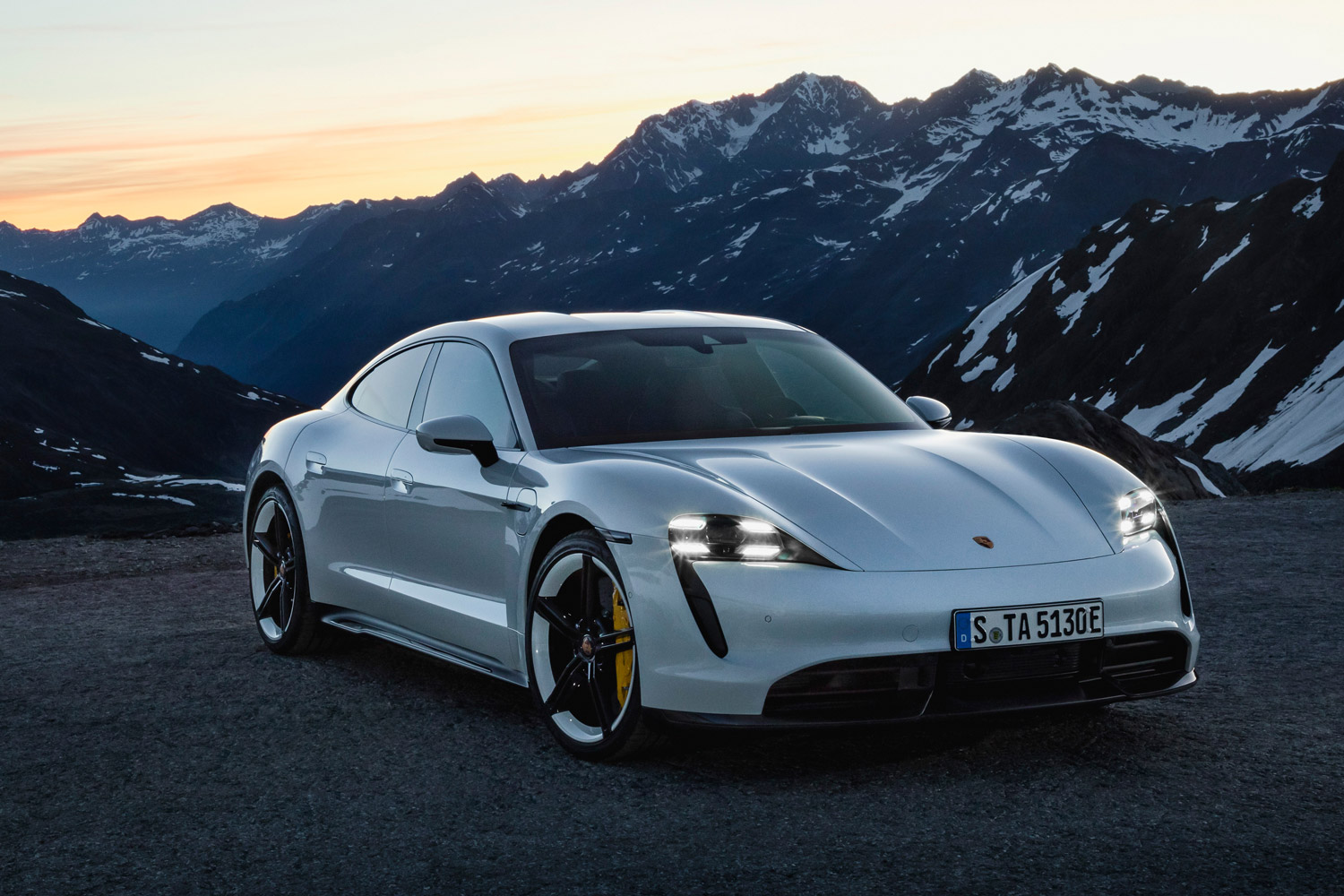 D S TA 5130E