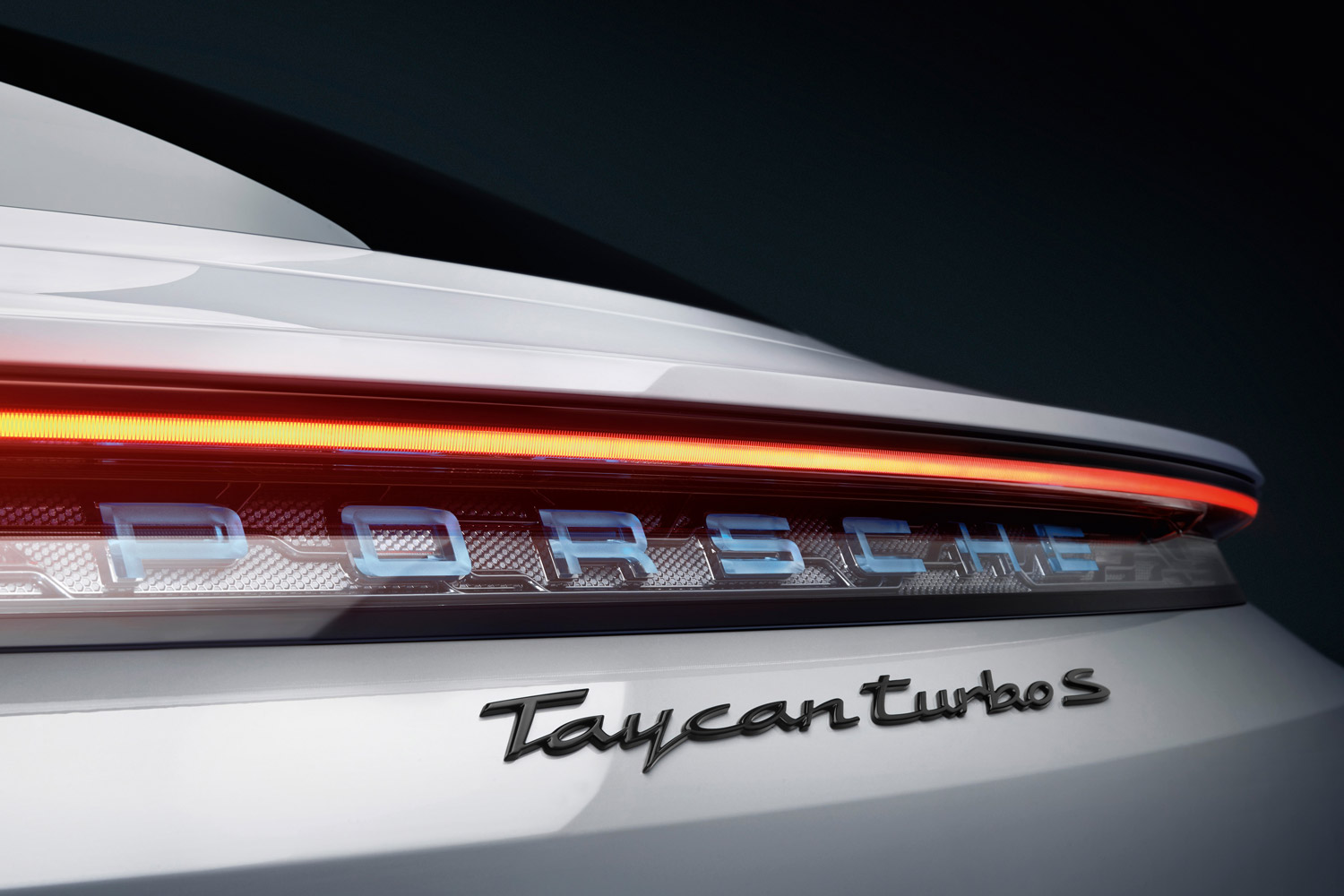 PORSCHE

Taycan turbo S