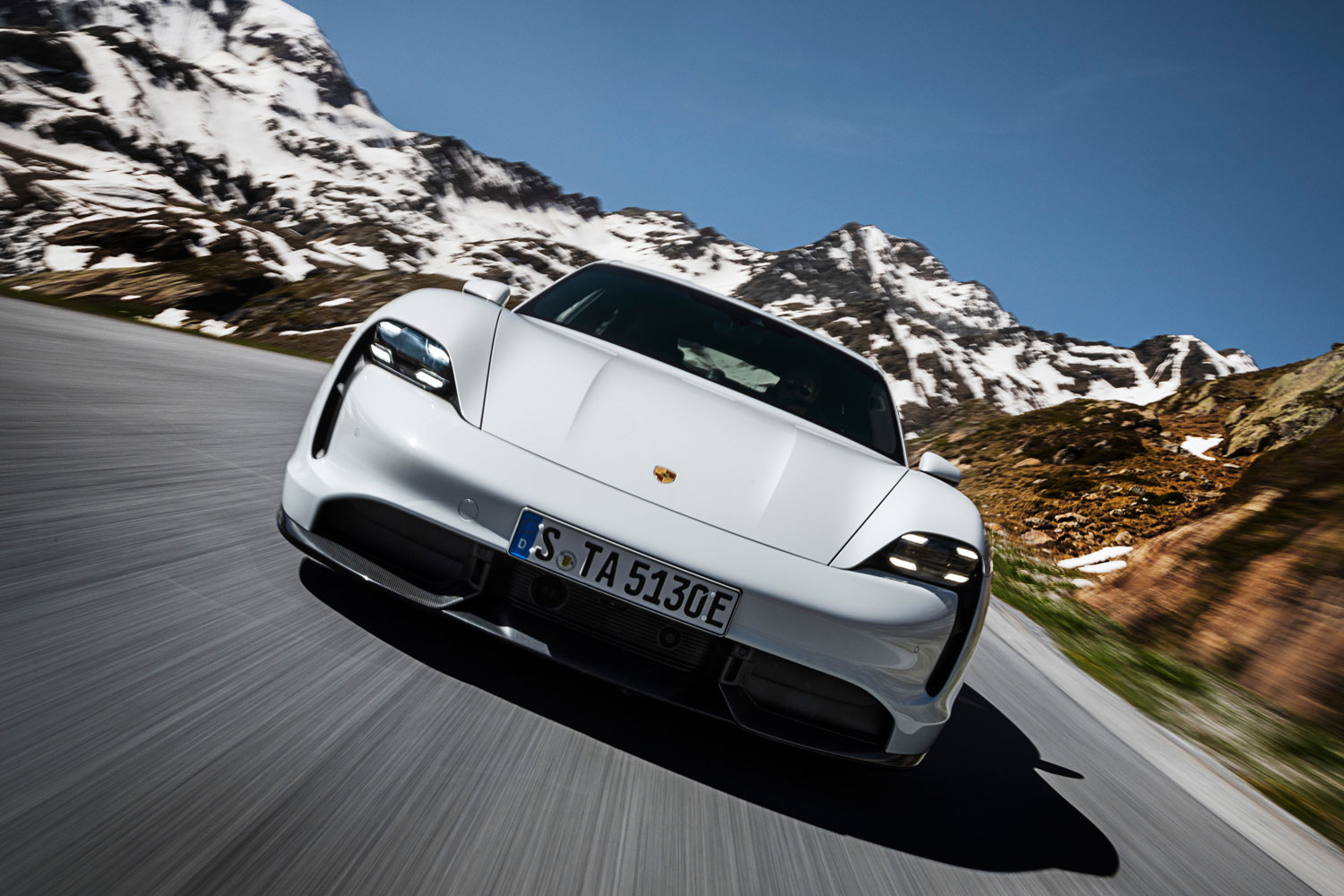 D S TA 5130E