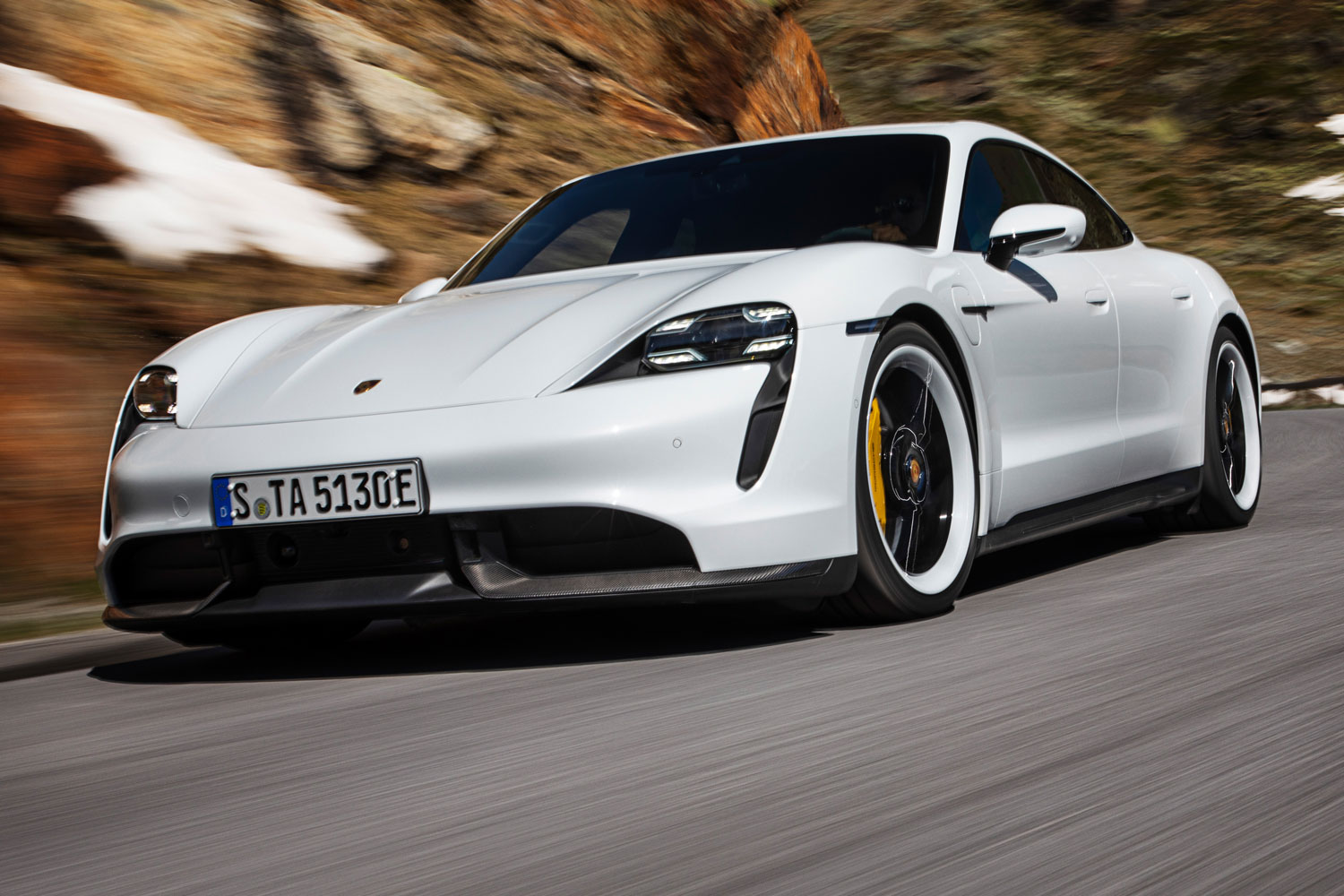 D S TA 5130E