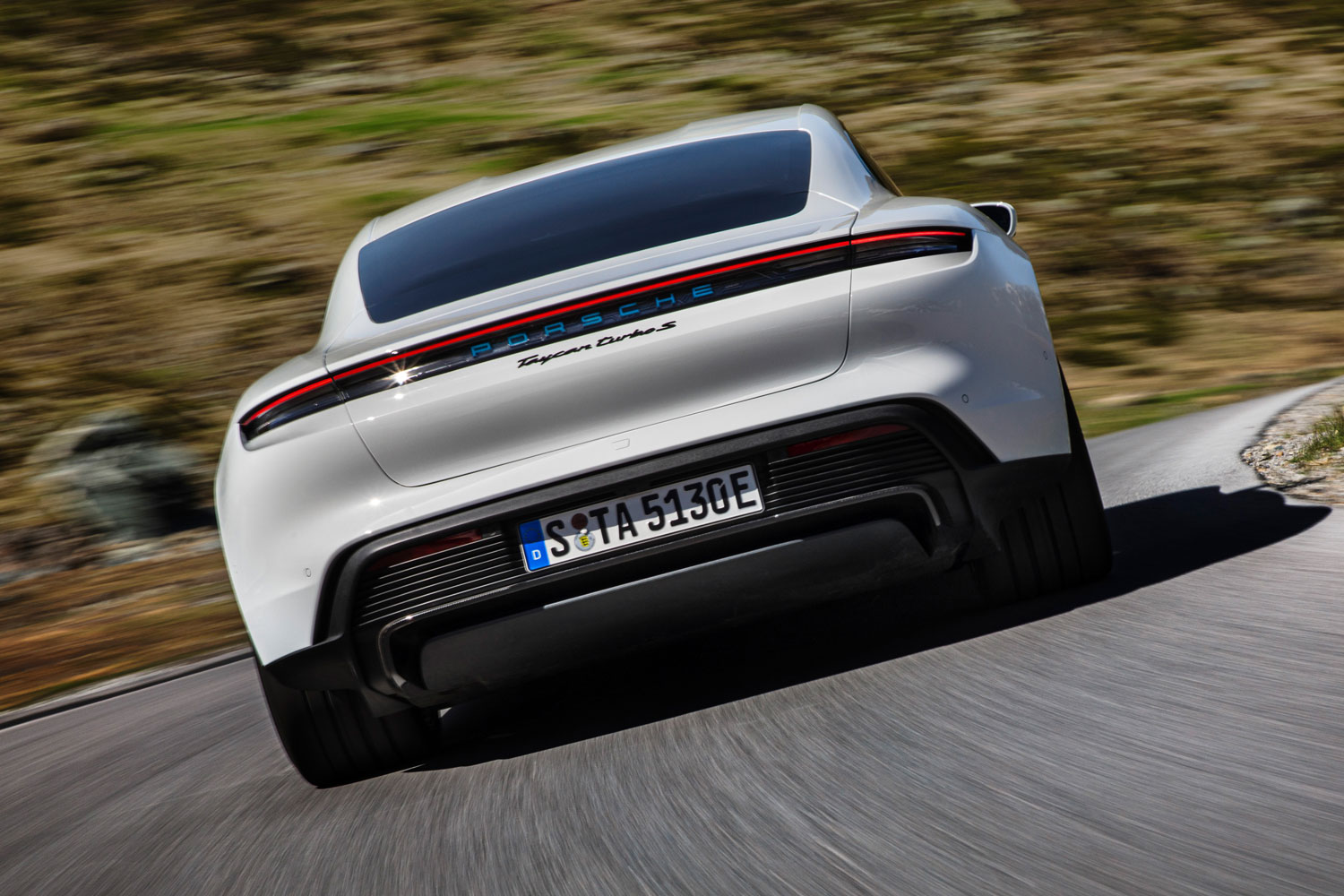 PORSCHE
Taycan turbo S
D
S TA 5130E