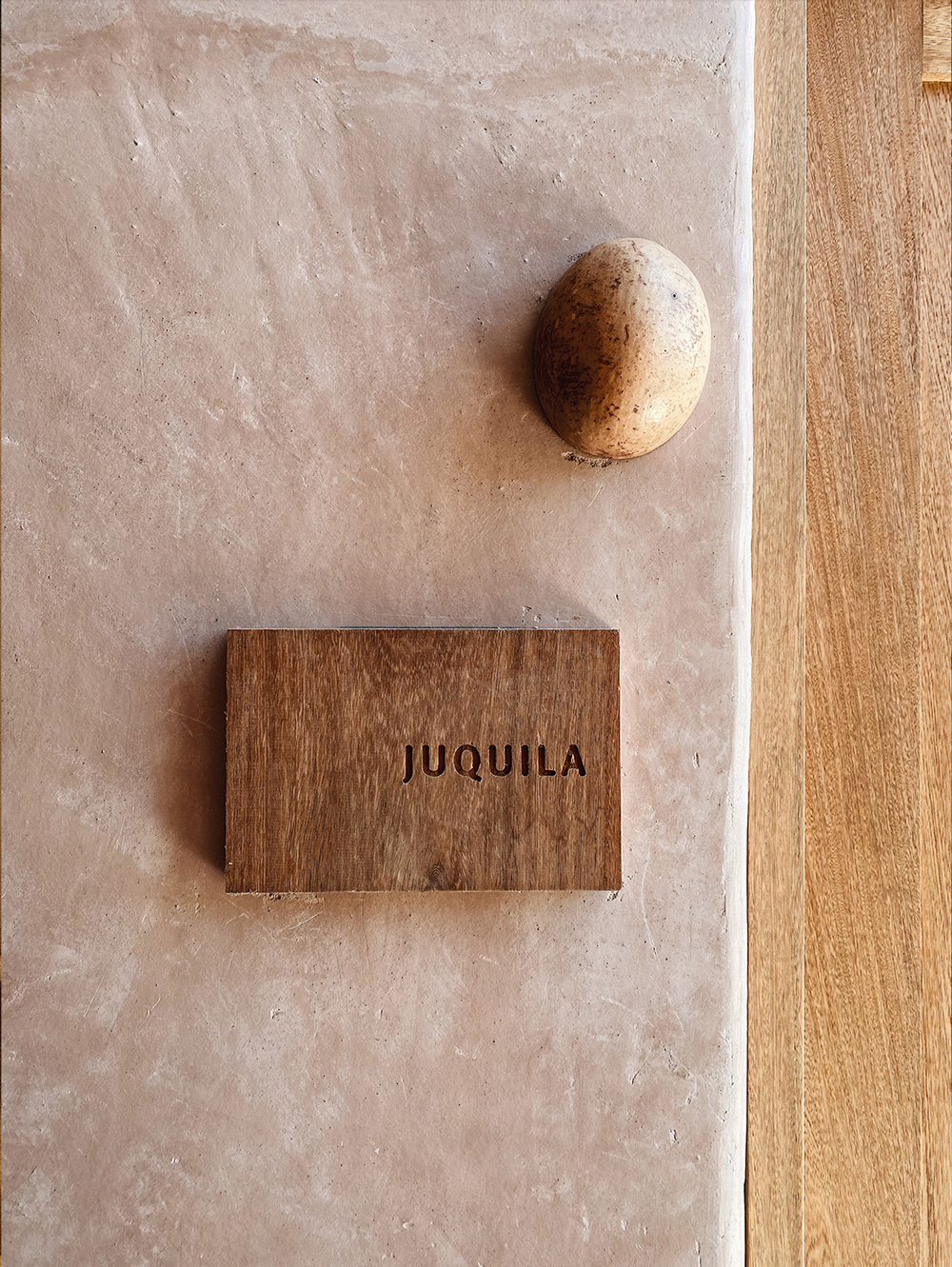 JUQUILA