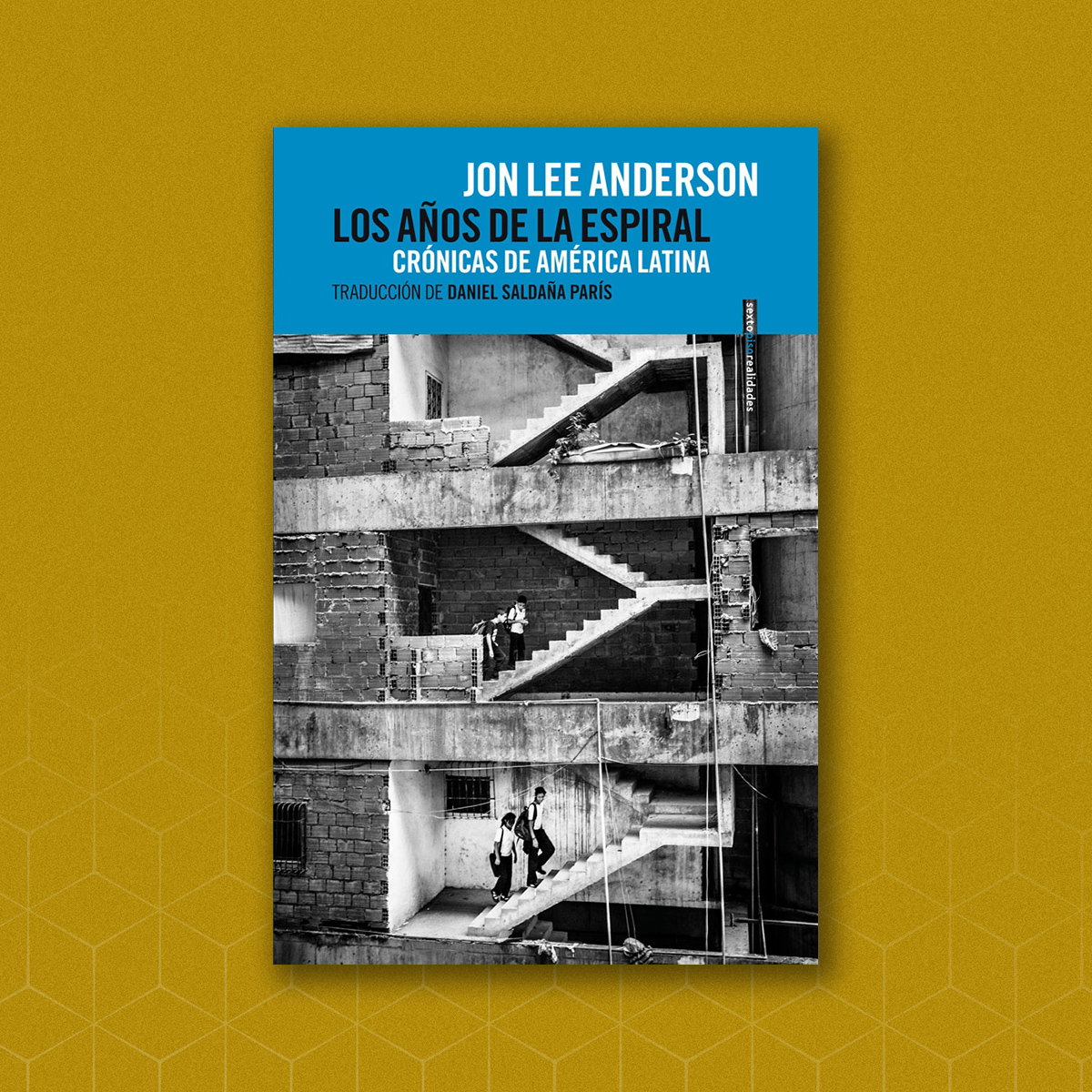 JON LEE ANDERSON
LOS AÑOS DE LA ESPIRAL
CRÓNICAS DE AMÉRICA LATINA
TRADUCCIÓN DE DANIEL SALDAÑA PARÍS

sextopisorealidades