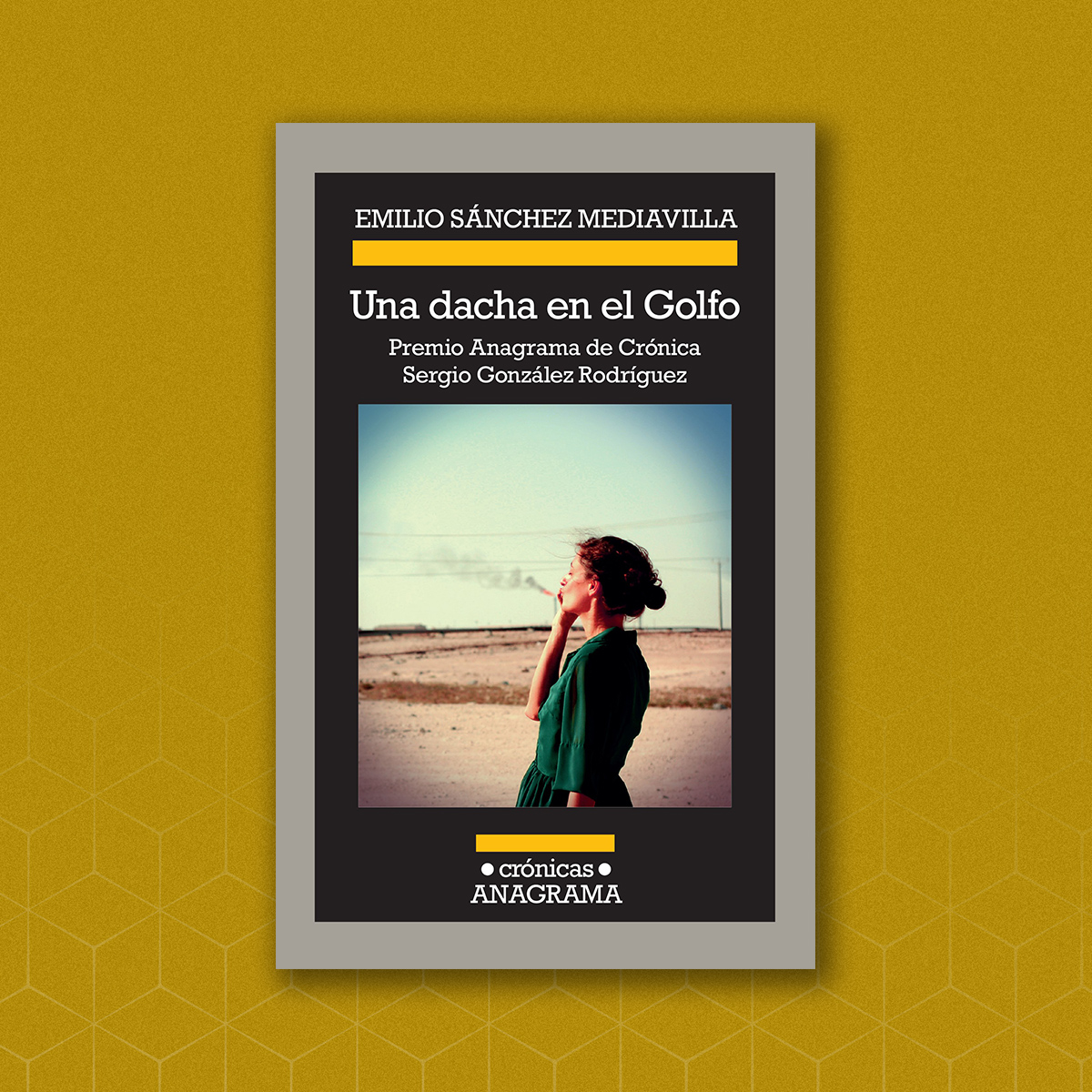 EMILIO SÁNCHEZ MEDIAVILLA

Una dacha en el Golfo

Premio Anagrama de Crónica
Sergio González Rodríguez

• crónicas •
ANAGRAMA