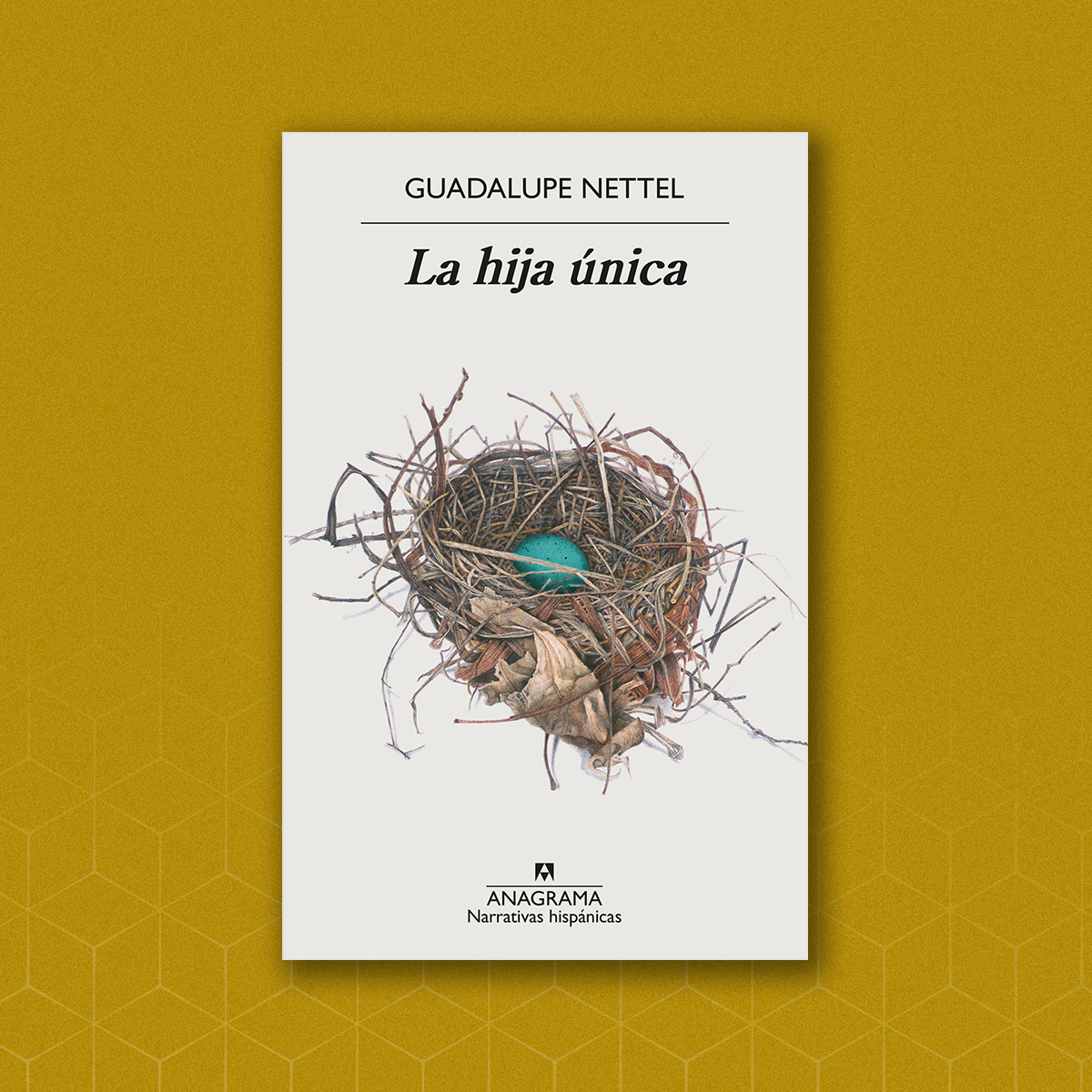 GUADALUPE NETTEL

La hija única

ANAGRAMA
Narrativas hispánicas