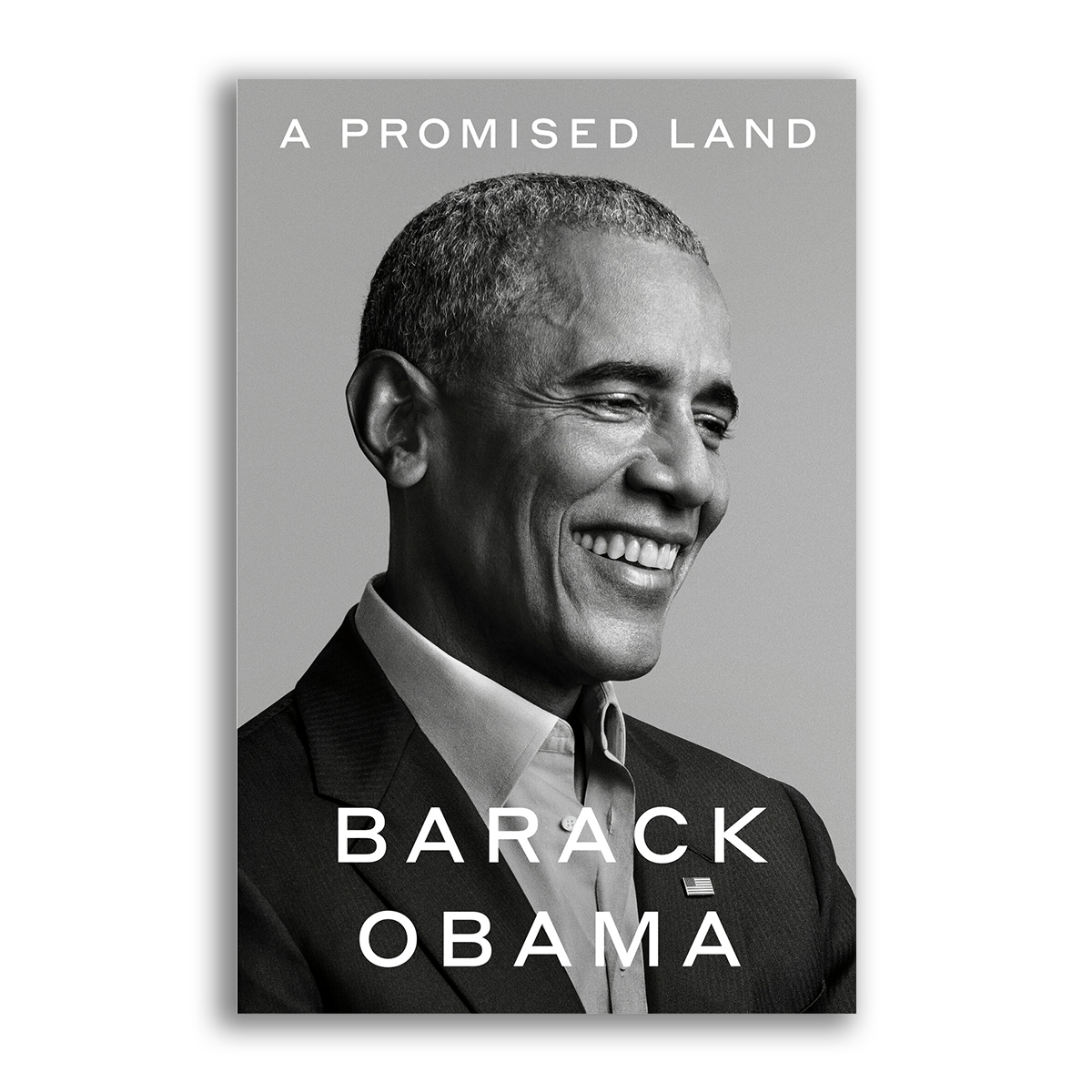 A PROMISED LAND

BARACK
OBAMA