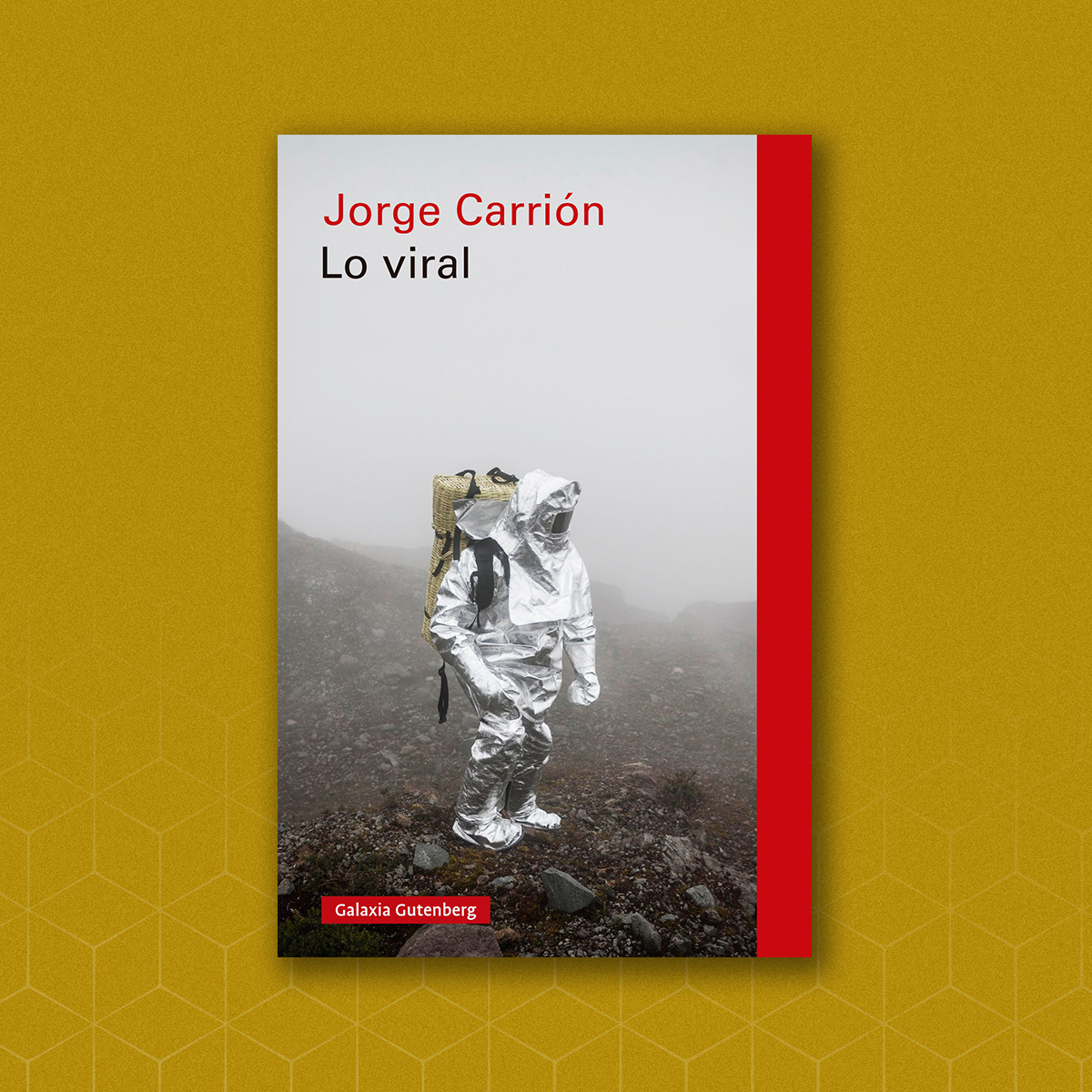 Jorge Carrión
Lo viral

Galaxia Gutenberg