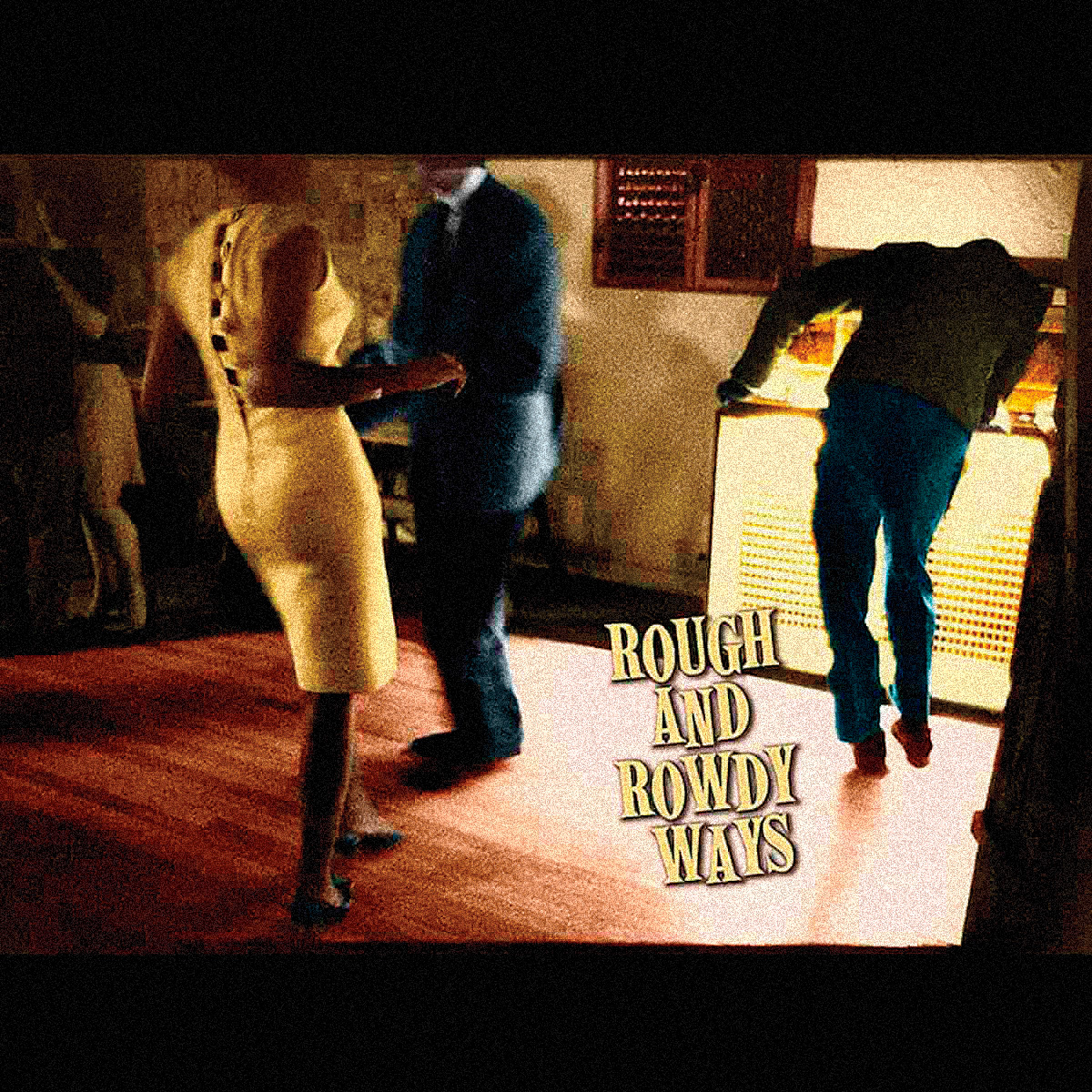 ROUGH
AND
ROWDY
WAYS