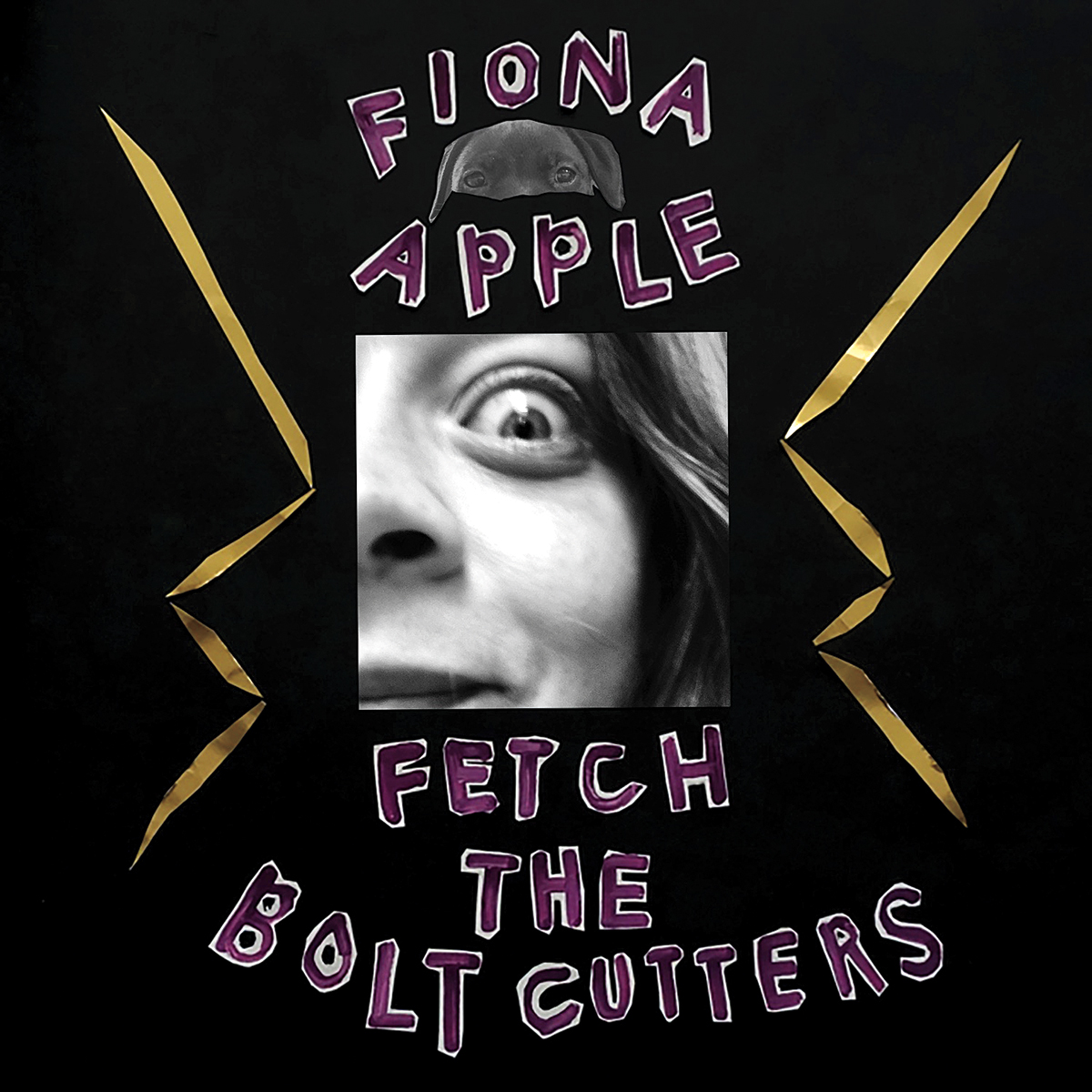 FIONA
APPLE

FETCH
THE
BOLT CUTTERS