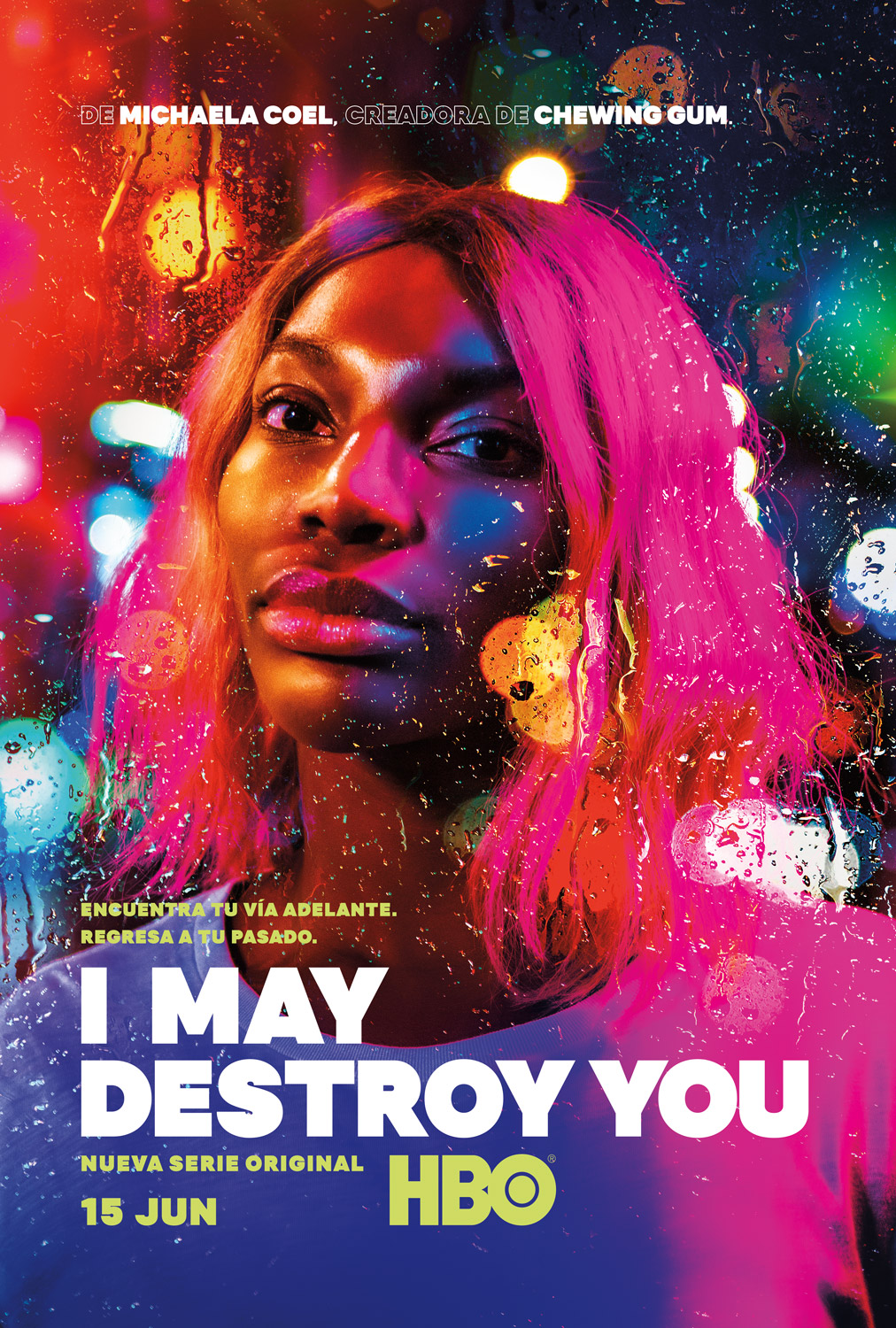 DE MICHAELA COEL, CREADORA DE CHEWING GUM

ENCUENTRA TU VÍA ADELANTE.
REGRESA A TU PASADO.

I MAY DESTROY YOU

NUEVA SERIE ORIGINAL HBO®

15 JUN