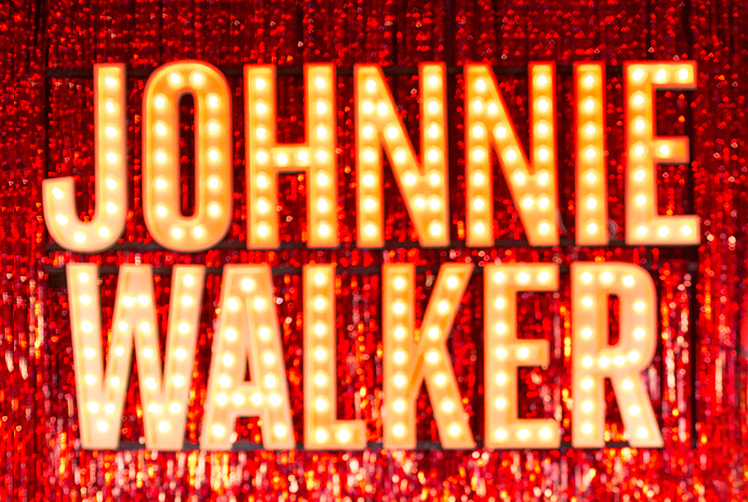 JOHNNIE
WALKER