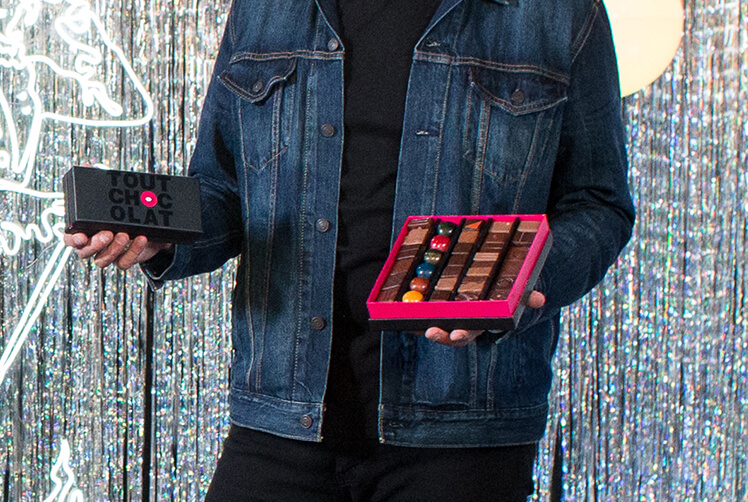 TOUT
CHOC
OLAT