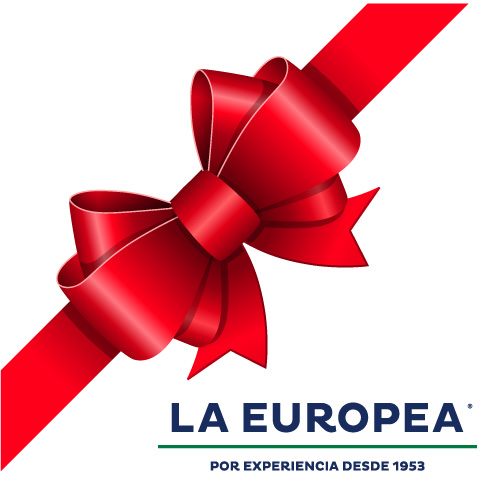 LA EUROPEA®

POR EXPERIENCIA DESDE 1953