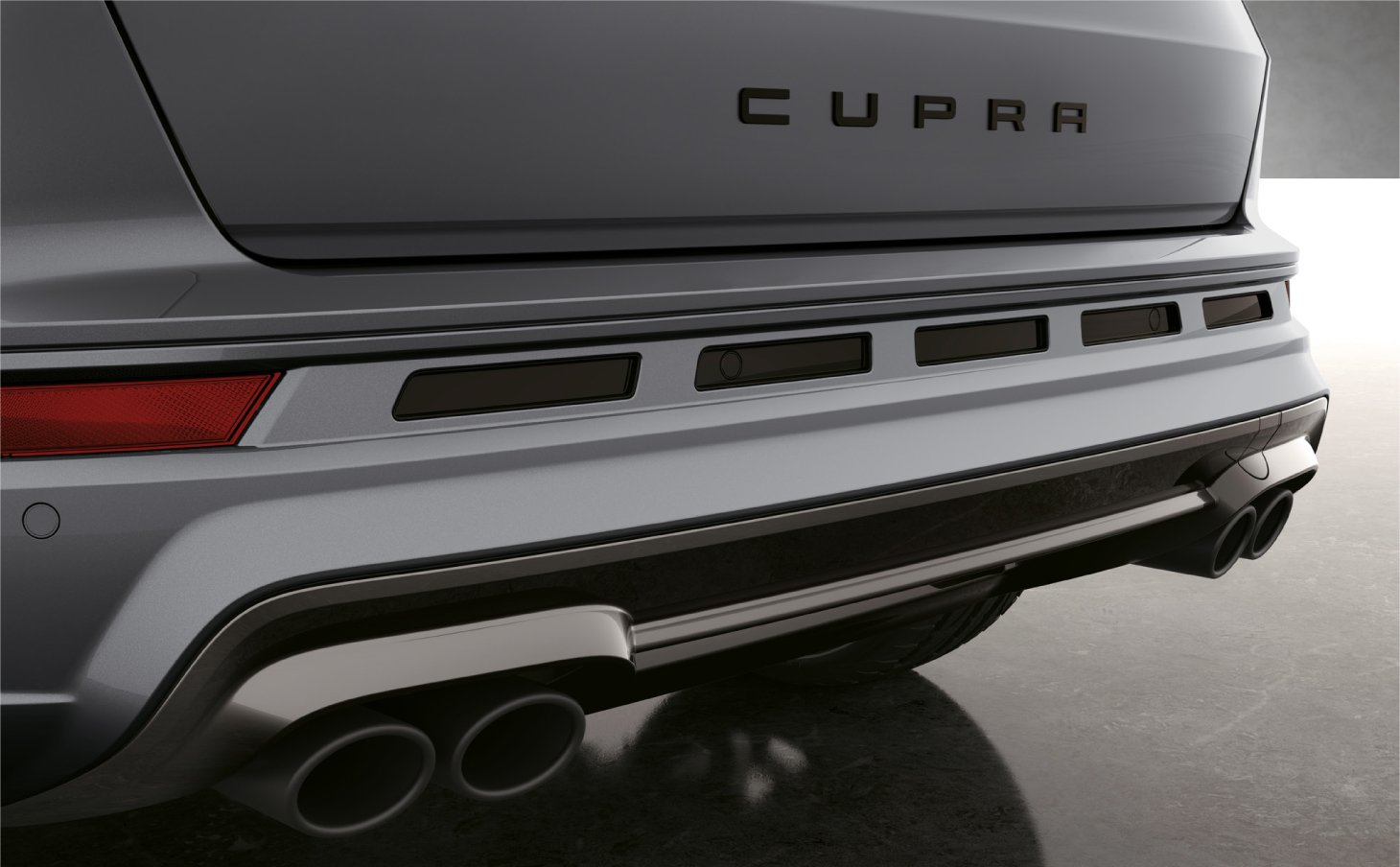 CUPRA