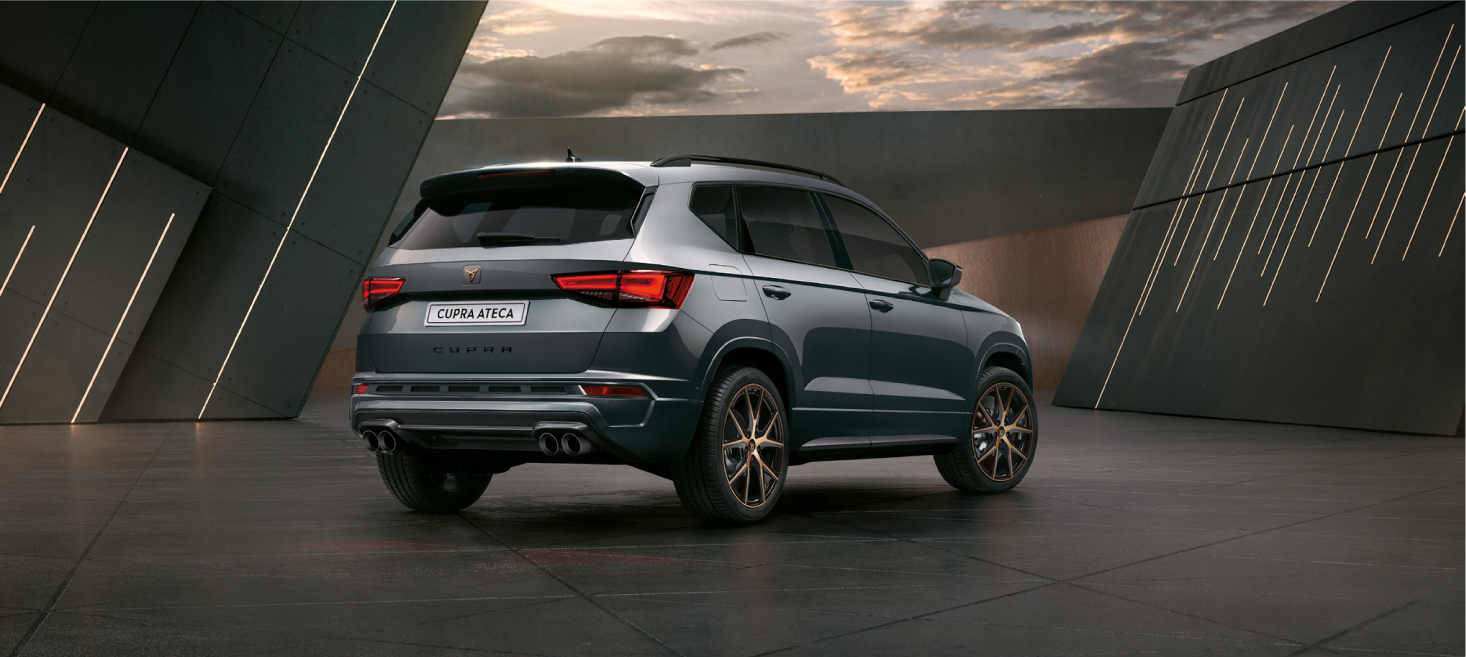 CUPRA ATECA

CUPRA