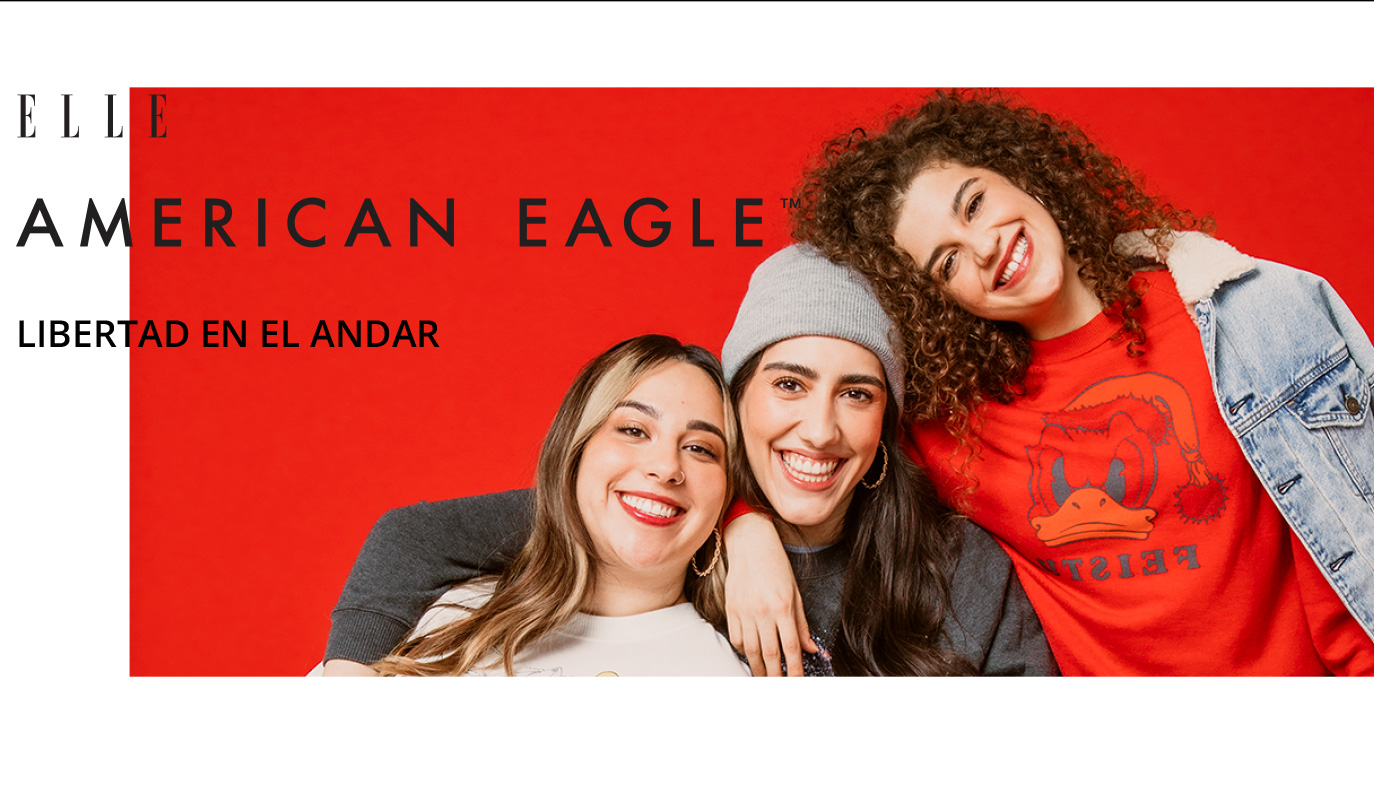 ELLE

AMERICAN EAGLE™

LIBERTAD EN EL ANDAR

FEISTY