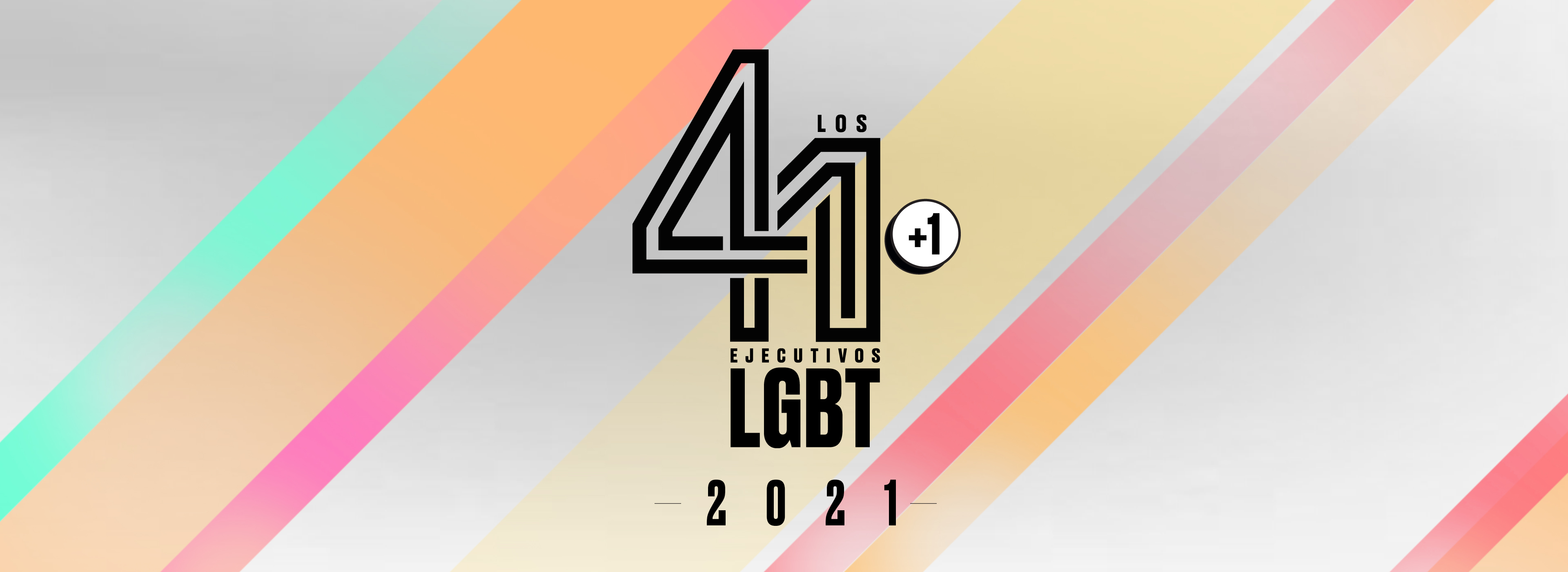 LOS
41
+1
EJECUTIVOS
LGBT
2021