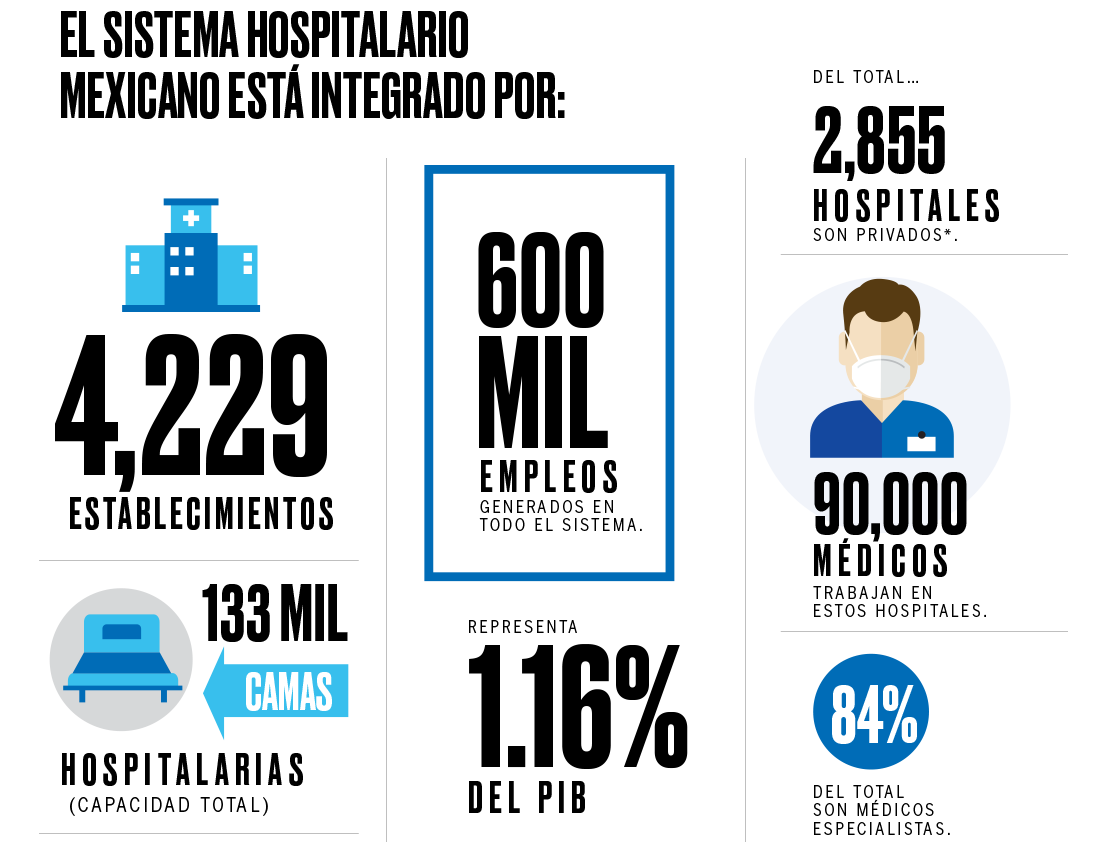 EL SISTEMA HOSPITALARIO MEXICANO ESTÁ INTEGRADO POR:

4,229
ESTABLECIMIENTOS

133 MIL
CAMAS
HOSPITALARIAS
(CAPACIDAD TOTAL)

600 MIL
EMPLEOS
GENERADOS EN TODO EL SISTEMA.

REPRESENTA
1.16%
DEL PIB

DEL TOTAL…
2,855
HOSPITALES
SON PRIVADOS*.

90,000
MÉDICOS
TRABAJAN EN ESTOS HOSPITALES.

84%
DEL TOTAL SON MÉDICOS ESPECIALISTAS.